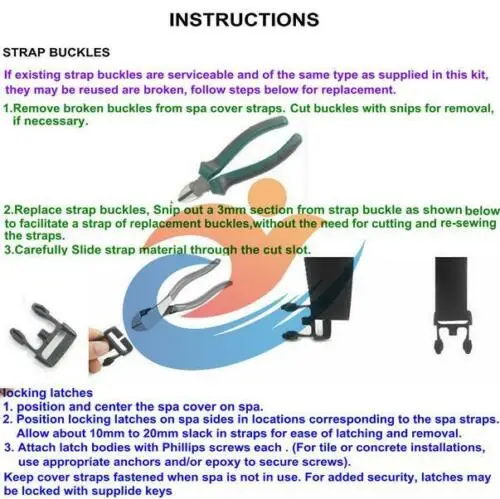 INSTRUCTIONS

STRAP BUCKLES

If existing strap buckles are serviceable and of the same type as supplied in this kit, they may be reused are broken, follow steps below for replacement.

1.Remove broken buckles from spa cover straps. Cut buckles with snips for removal, if necessary.

2.Replace strap buckles, Snip out a 3mm section from strap buckle as shown below to facilitate a strap of replacement buckles,without the need for cutting and re-sewing the straps.
3.Carefully Slide strap material through the cut slot.

locking latches
1. position and center the spa cover on spa.
2. Position locking latches on spa sides in locations corresponding to the spa straps. Allow about 10mm to 20mm slack in straps for ease of latching and removal.
3. Attach latch bodies with Phillips screws each . (For tile or concrete installations, use appropriate anchors and/or epoxy to secure screws).
Keep cover straps fastened when spa is not in use. For added security, latches may be locked with supplide keys