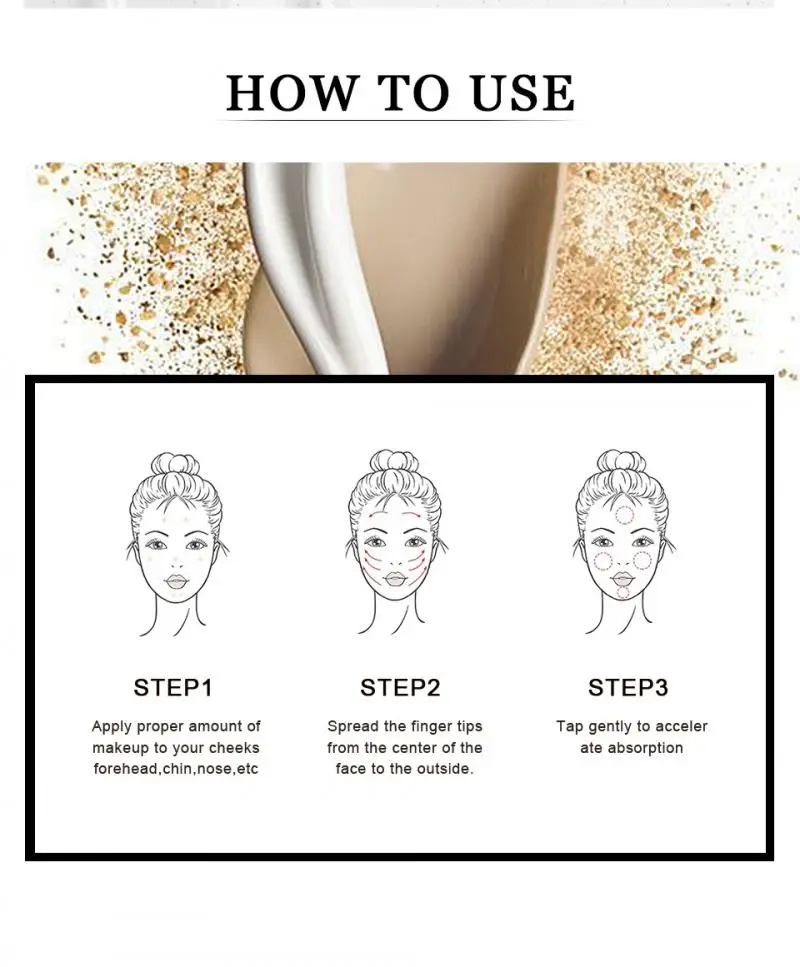 HOW TO USE

STEP1

Apply proper amount of makeup to your cheeks forehead,chin,nose,etc

STEP2

Spread the finger tips from the center of the face to the outside.

STEP3

Tap gently to acceler ate absorption