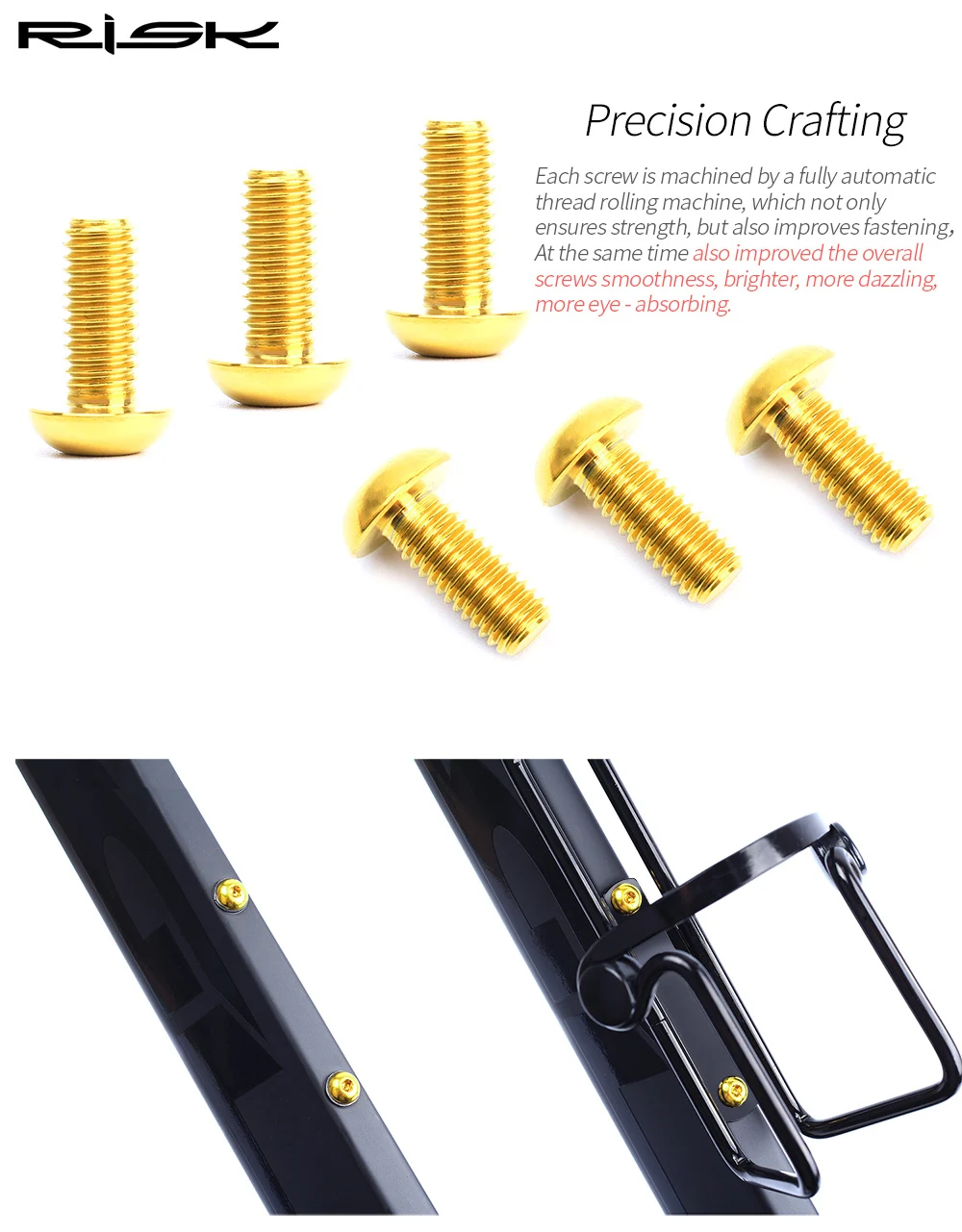 RISK

Precision Crafting

Each screw is machined by a fully automatic thread rolling machine, which not only ensures strength, but also improves fastening, At the same time also improved the overall screws smoothness, brighter, more dazzling, more eye - absorbing.