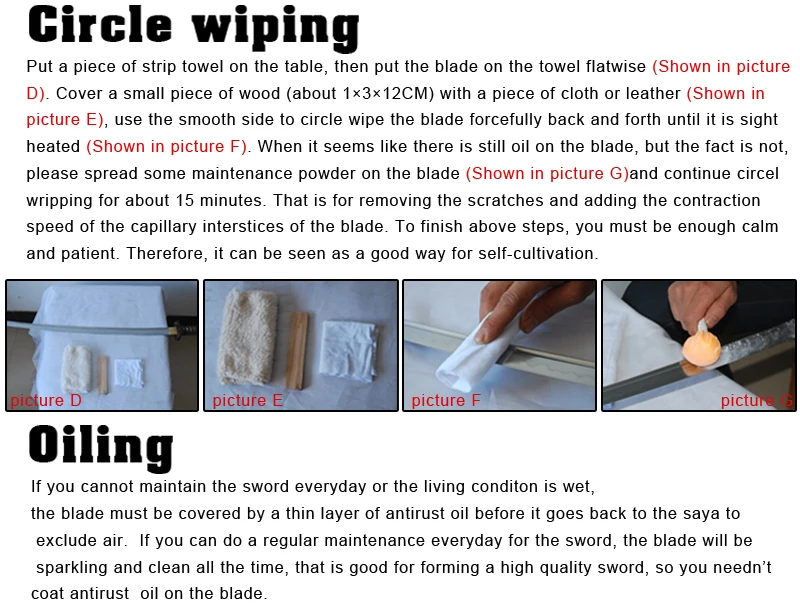 Circle wiping

Put a piece of strip towel on the table, then put the blade on the towel flatwise (Shown in picture D). Cover a small piece of wood (about 1×3×12CM) with a piece of cloth or leather (Shown in picture E), use the smooth side to circle wipe the blade forcefully back and forth until it is sight heated (Shown in picture F). When it seems like there is still oil on the blade, but the fact is not, please spread some maintenance powder on the blade (Shown in picture G)and continue circel wripping for about 15 minutes. That is for removing the scratches and adding the contraction speed of the capillary interstices of the blade. To finish above steps, you must be enough calm and patient. Therefore, it can be seen as a good way for self-cultivation.

picture D

picture E

picture F

picture G

Oiling

If you cannot maintain the sword everyday or the living conditon is wet, the blade must be covered by a thin layer of antirust oil before it goes back to the saya to exclude air. If you can do a regular maintenance everyday for the sword, the blade will be sparkling and clean all the time, that is good for forming a high quality sword, so you needn't coat antirust oil on the blade.