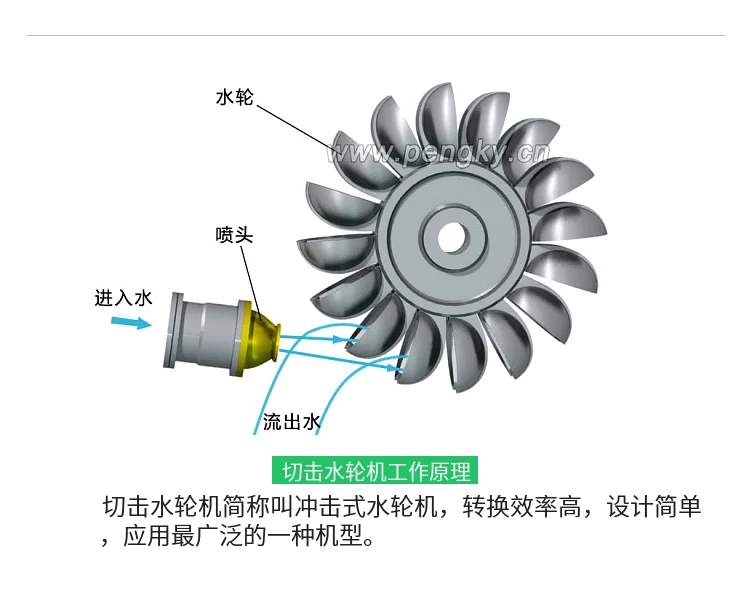 水轮

www.pengky.cn

喷头

进入水

流出水

切击水轮机工作原理

切击水轮机简称叫冲击式水轮机，转换效率高，设计简单，应用最广泛的一种机型。