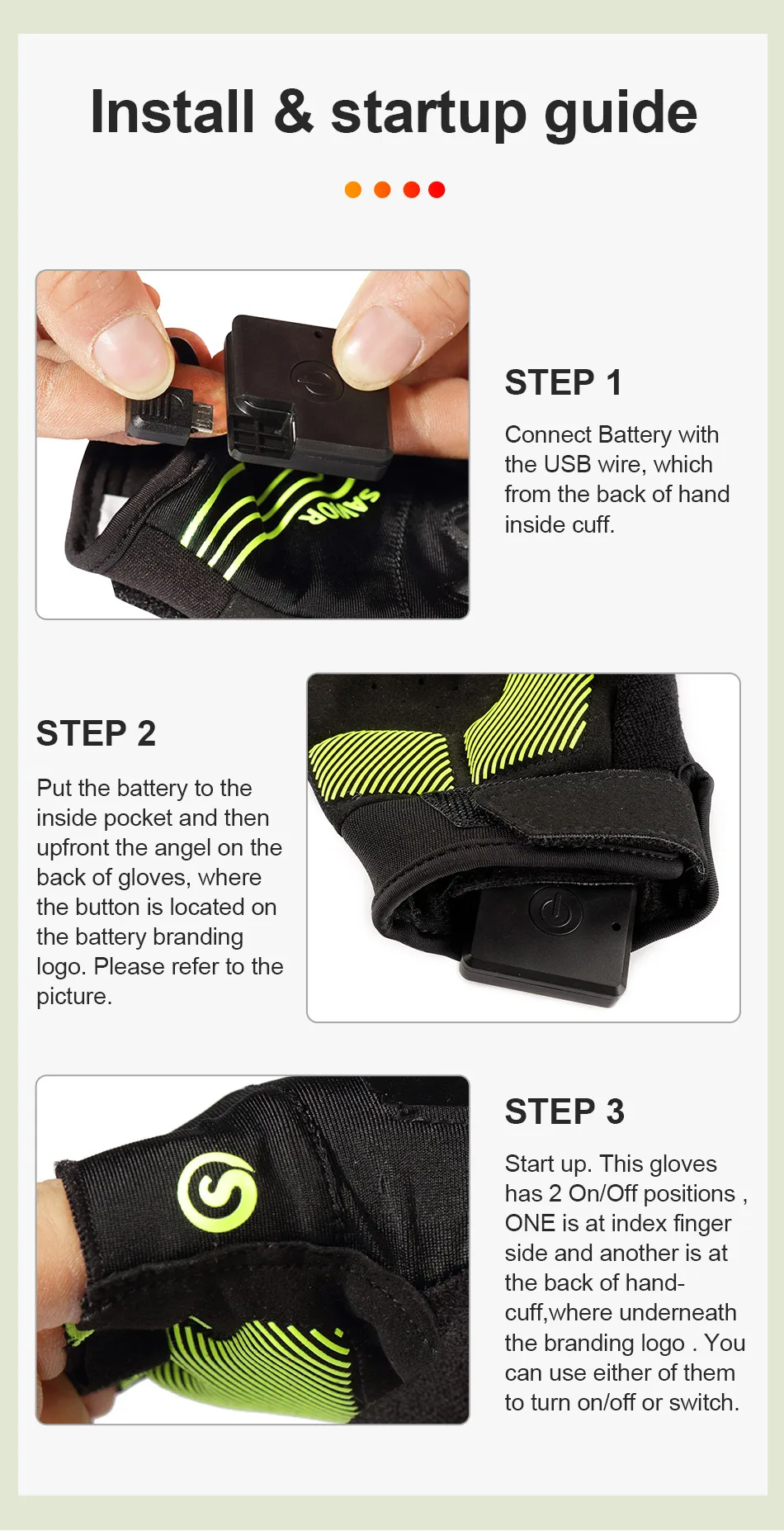 Install & startup guide

SAVIOR

STEP 1

Connect Battery with the USB wire, which from the back of hand inside cuff.

STEP 2

Put the battery to the inside pocket and then upfront the angel on the back of gloves, where the button is located on the battery branding logo. Please refer to the picture.

STEP 3

Start up. This gloves has 2 On/Off positions , ONE is at index finger side and another is at the back of hand-cuff,where underneath the branding logo . You can use either of them to turn on/off or switch.