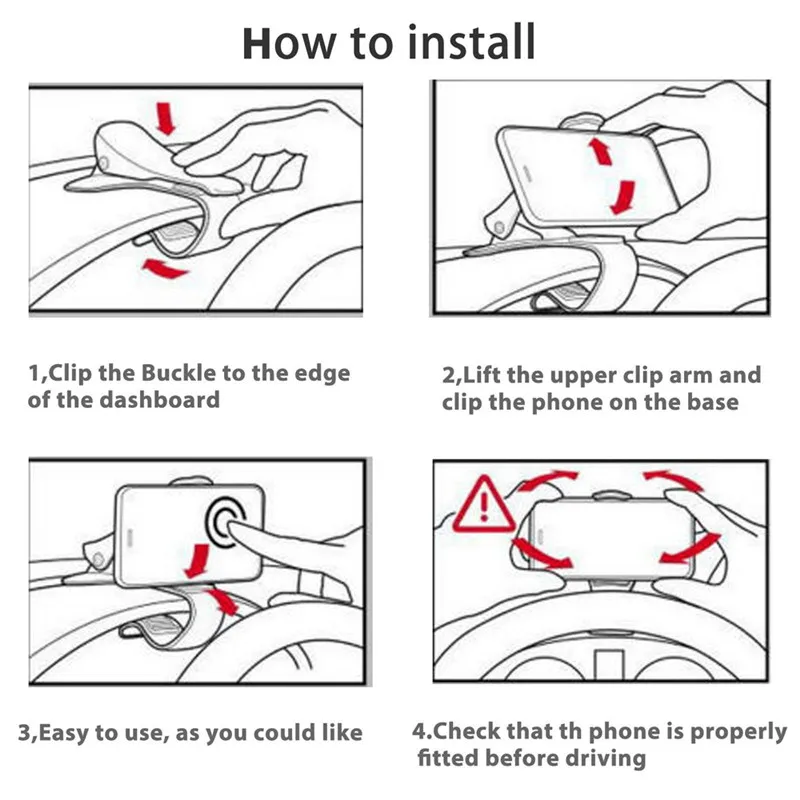 How to install

1,Clip the Buckle to the edge of the dashboard

2,Lift the upper clip arm and clip the phone on the base

3,Easy to use, as you could like

4.Check that th phone is properly fitted before driving