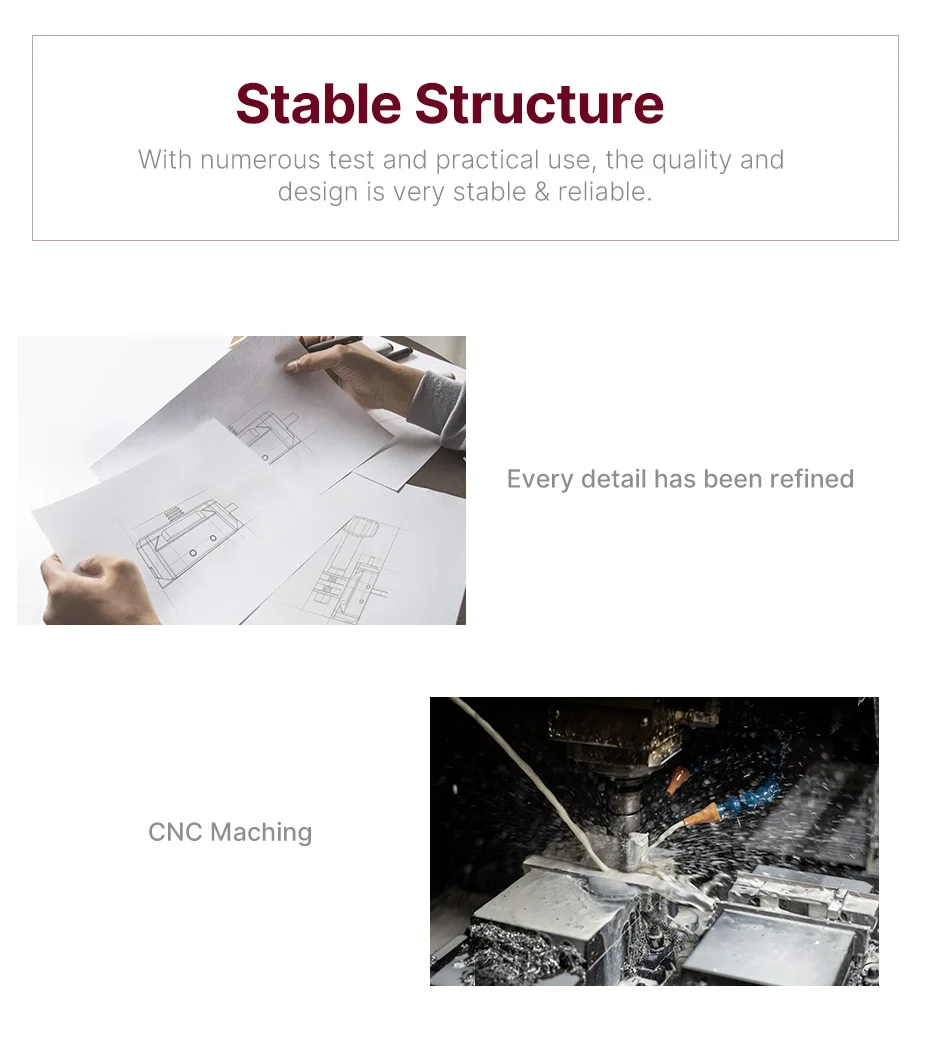 Stable Structure

With numerous test and practical use, the quality and design is very stable & reliable.

Every detail has been refined

CNC Maching