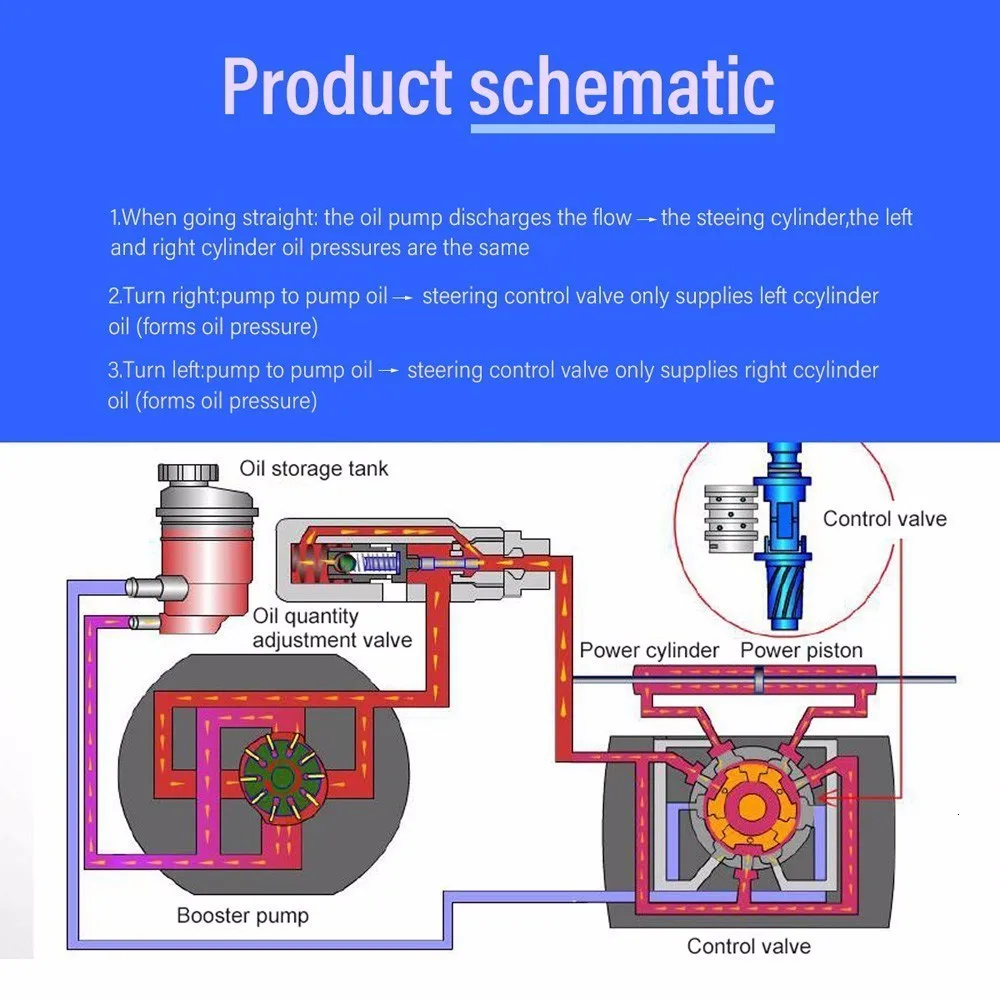 Product schematic

1.When going straight: the oil pump discharges the flow → the steeing cylinder,the left and right cylinder oil pressures are the same

2.Turn right:pump to pump oil → steering control valve only supplies left ccylinder oil (forms oil pressure)

3.Turn left:pump to pump oil → steering control valve only supplies right ccylinder oil (forms oil pressure)

Oil storage tank

Control valve

Oil quantity adjustment valve

Power cylinder

Power piston

Booster pump

Control valve