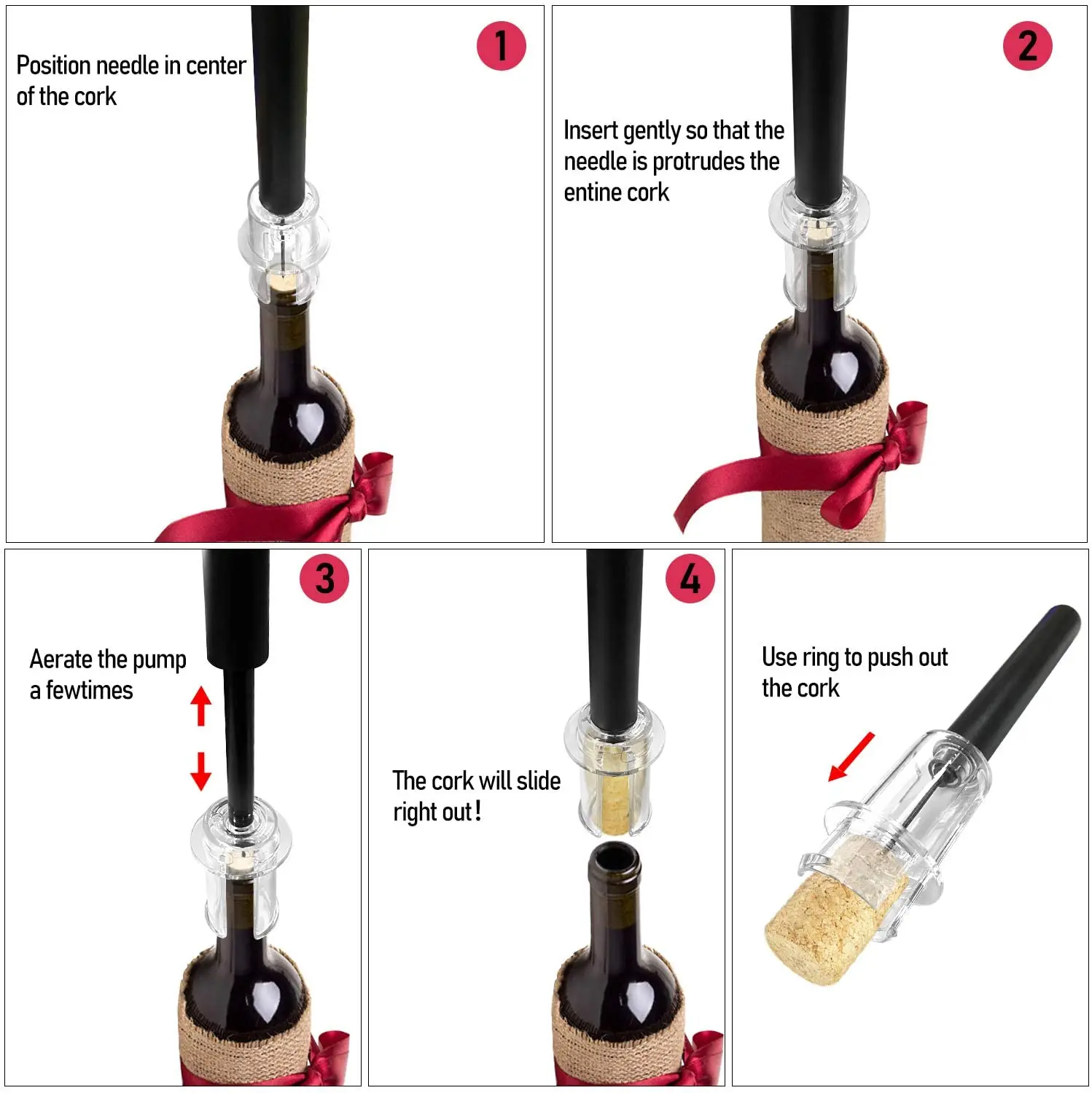 1

Position needle in center of the cork

2

Insert gently so that the needle is protrudes the entine cork

3

Aerate the pump a fewtimes

4

The cork will slide right out!

Use ring to push out the cork