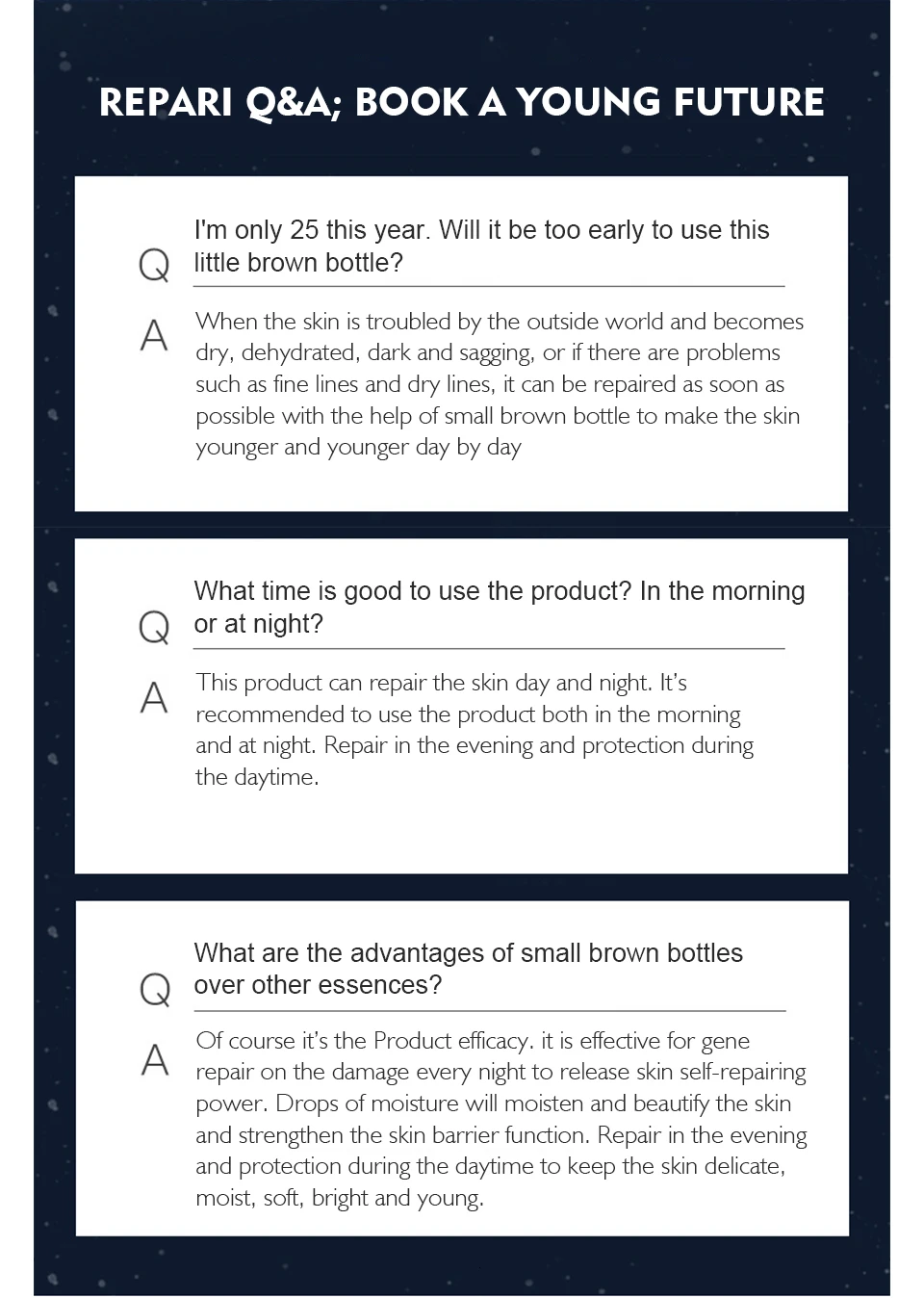 REPARI Q&A; BOOK A YOUNG FUTURE

Q I'm only 25 this year. Will it be too early to use this little brown bottle?

A When the skin is troubled by the outside world and becomes dry, dehydrated, dark and sagging, or if there are problems such as fine lines and dry lines, it can be repaired as soon as possible with the help of small brown bottle to make the skin younger and younger day by day

Q What time is good to use the product? In the morning or at night?

A This product can repair the skin day and night. It's recommended to use the product both in the morning and at night. Repair in the evening and protection during the daytime.

Q What are the advantages of small brown bottles over other essences?

A Of course it's the Product efficacy. it is effective for gene repair on the damage every night to release skin self-repairing power. Drops of moisture will moisten and beautify the skin and strengthen the skin barrier function. Repair in the evening and protection during the daytime to keep the skin delicate, moist, soft, bright and young.