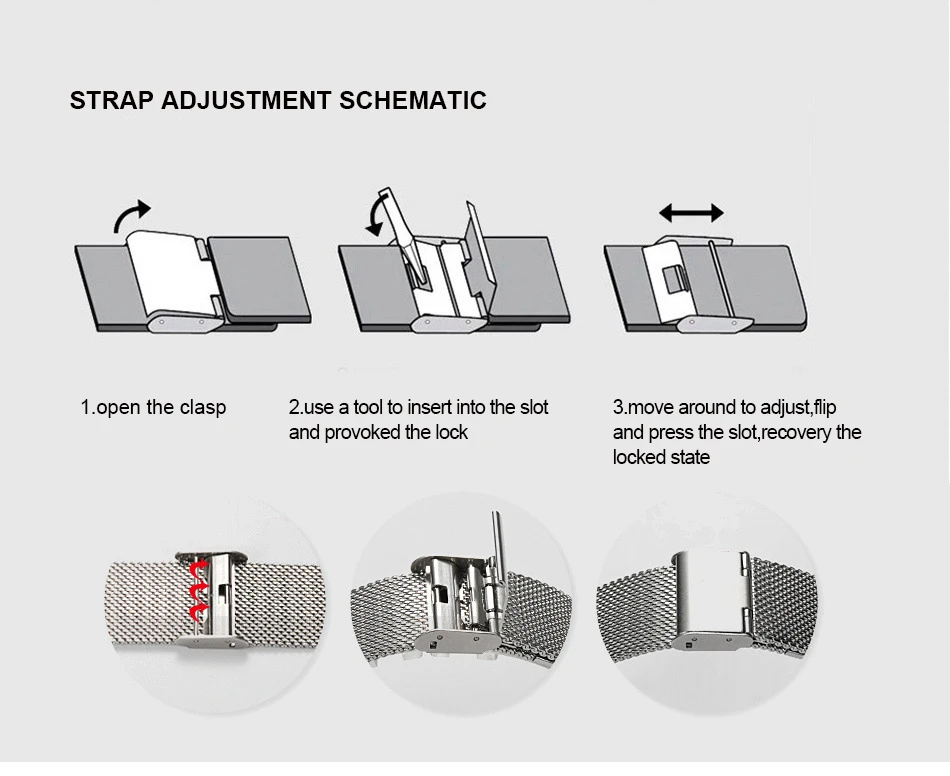 STRAP ADJUSTMENT SCHEMATIC

1.open the clasp

2.use a tool to insert into the slot and provoked the lock

3.move around to adjust,flip and press the slot,recovery the locked state