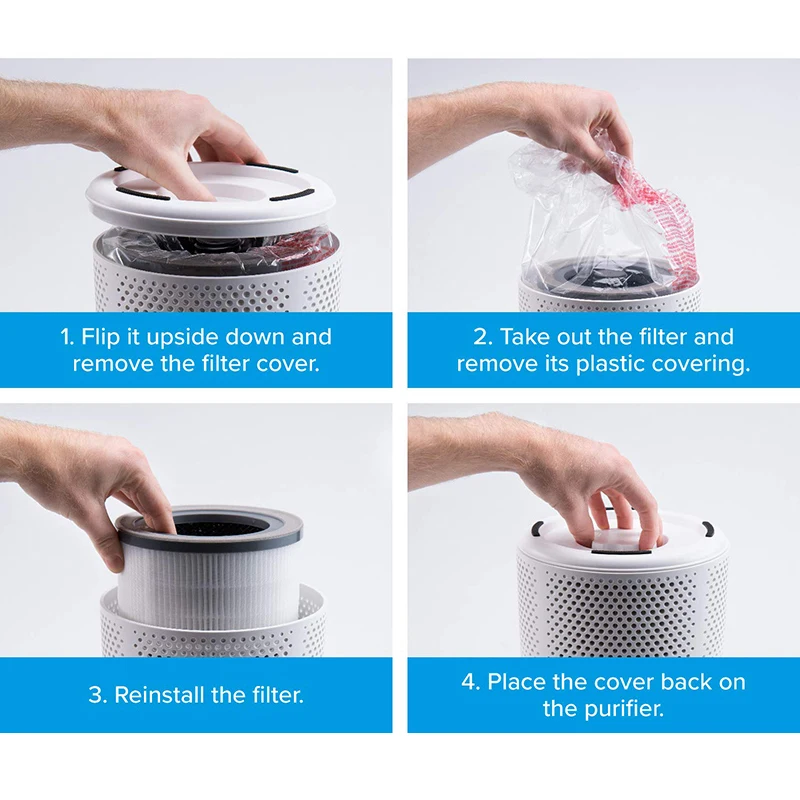 1. Flip it upside down and remove the filter cover.

2. Take out the filter and remove its plastic covering.

3. Reinstall the filter.

4. Place the cover back on the purifier.