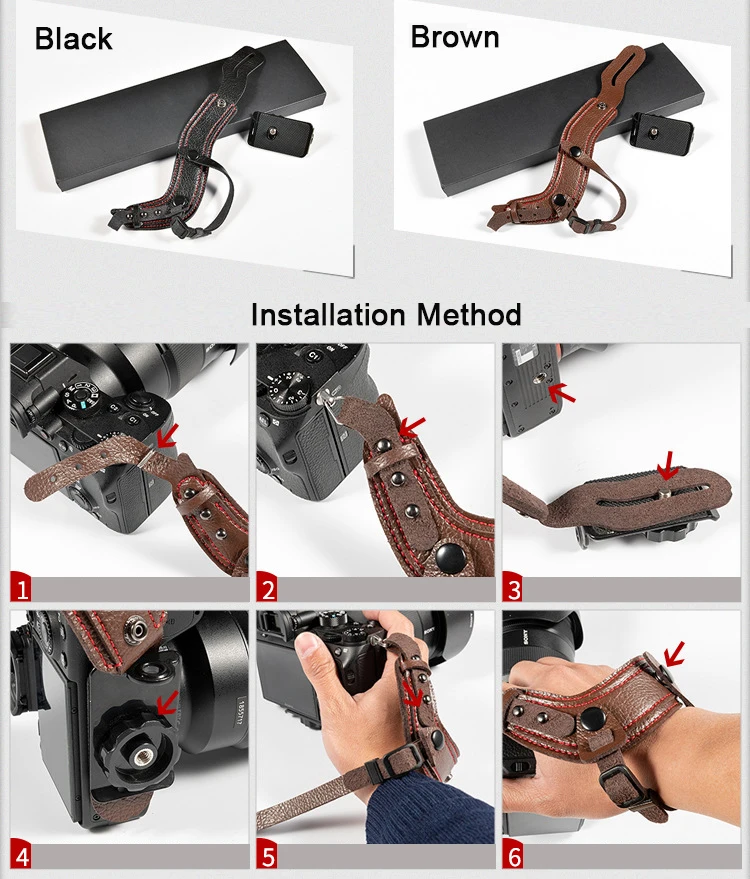 Black

Brown

Installation Method

1

2

3

4

5

6