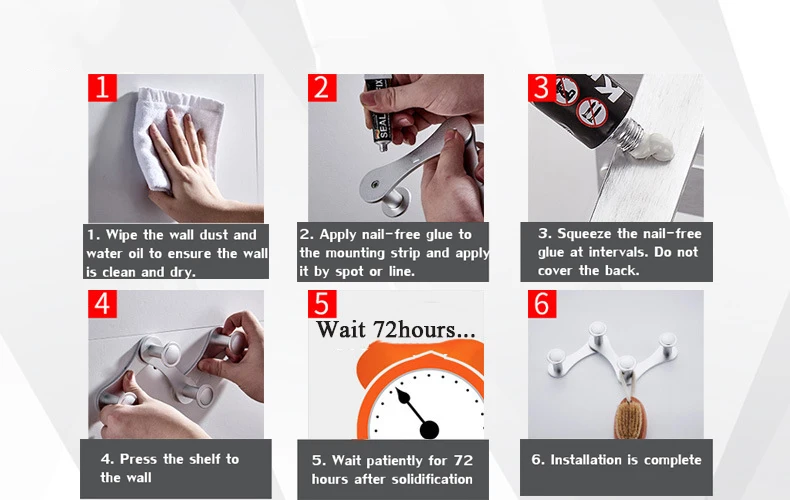 1

1. Wipe the wall dust and water oil to ensure the wall is clean and dry.

2

SEAL

2. Apply nail-free glue to the mounting strip and apply it by spot or line.

3

3. Squeeze the nail-free glue at intervals. Do not cover the back.

4

4. Press the shelf to the wall

5

Wait 72hours...

5. Wait patiently for 72 hours after solidification

6

6. Installation is complete