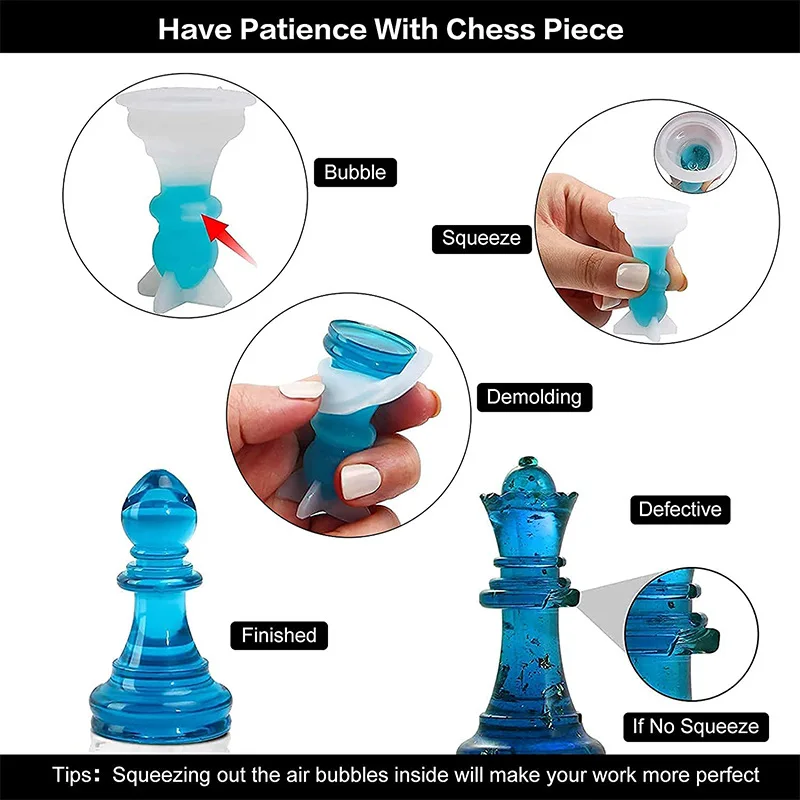 Have Patience With Chess Piece

Bubble

Squeeze

Demolding

Defective

Finished

If No Squeeze

Tips: Squeezing out the air bubbles inside will make your work more perfect