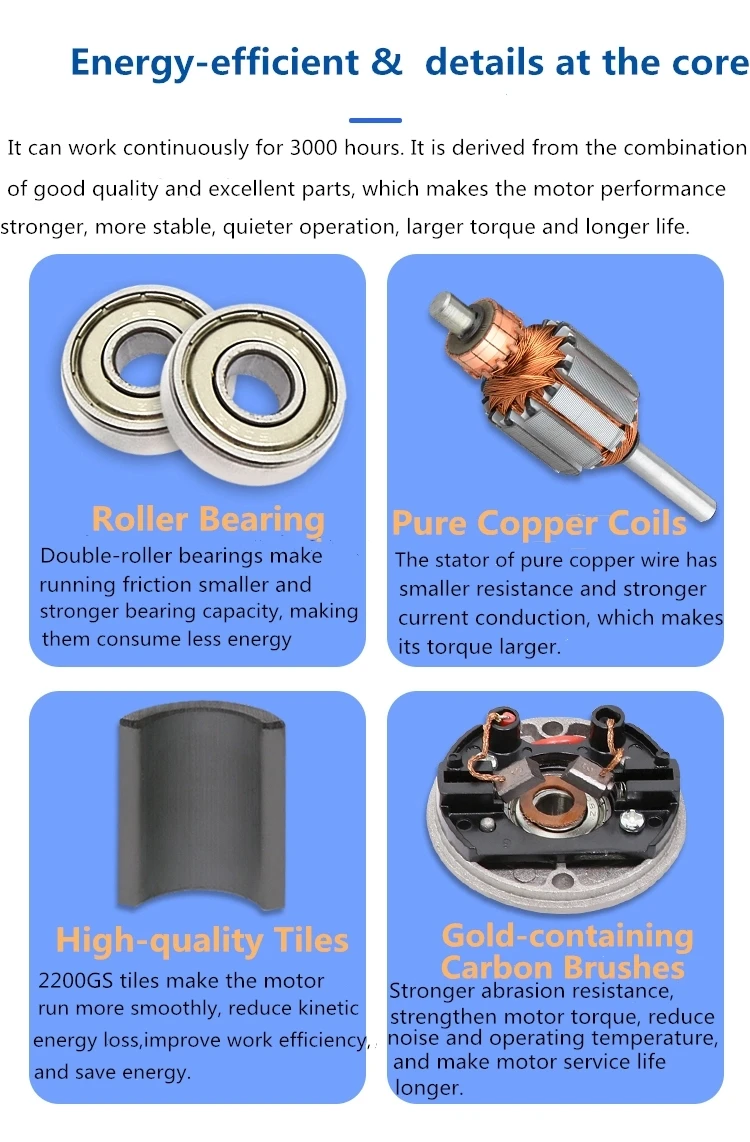 Energy-efficient & details at the core

It can work continuously for 3000 hours. It is derived from the combination of good quality and excellent parts, which makes the motor performance stronger, more stable, quieter operation, larger torque and longer life.

Roller Bearing

Double-roller bearings make running friction smaller and stronger bearing capacity, making them consume less energy

Pure Copper Coils

The stator of pure copper wire has smaller resistance and stronger current conduction, which makes its torque larger.

High-quality Tiles

2200GS tiles make the motor run more smoothly, reduce kinetic energy loss,improve work efficiency, and save energy.

Gold-containing Carbon Brushes

Stronger abrasion resistance, strengthen motor torque, reduce noise and operating temperature, and make motor service life longer.