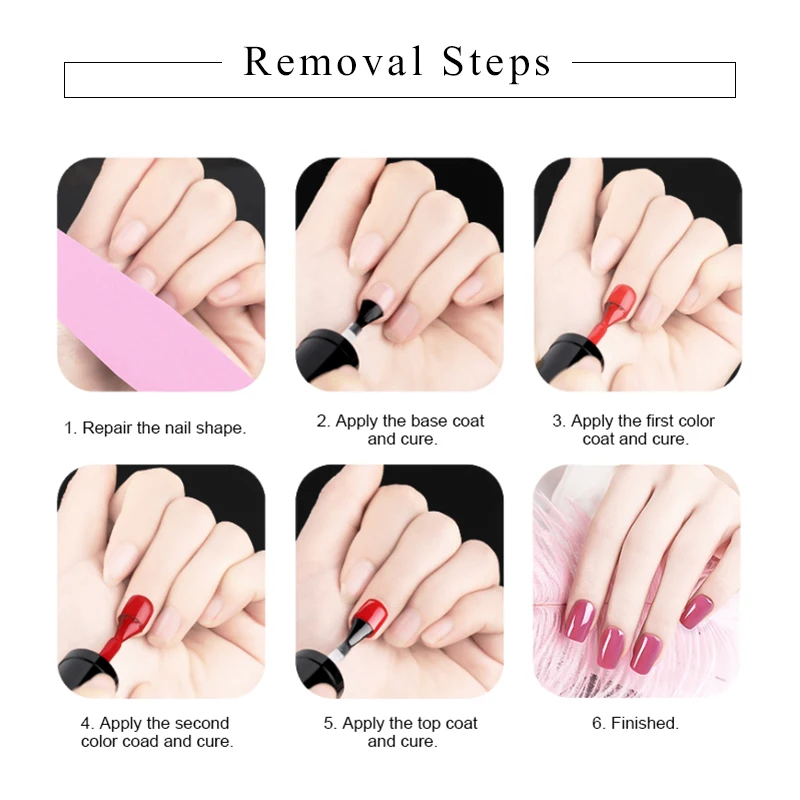 Removal Steps

1. Repair the nail shape.

2. Apply the base coat and cure.

3. Apply the first color coat and cure.

4. Apply the second color coad and cure.

5. Apply the top coat and cure.

6. Finished.