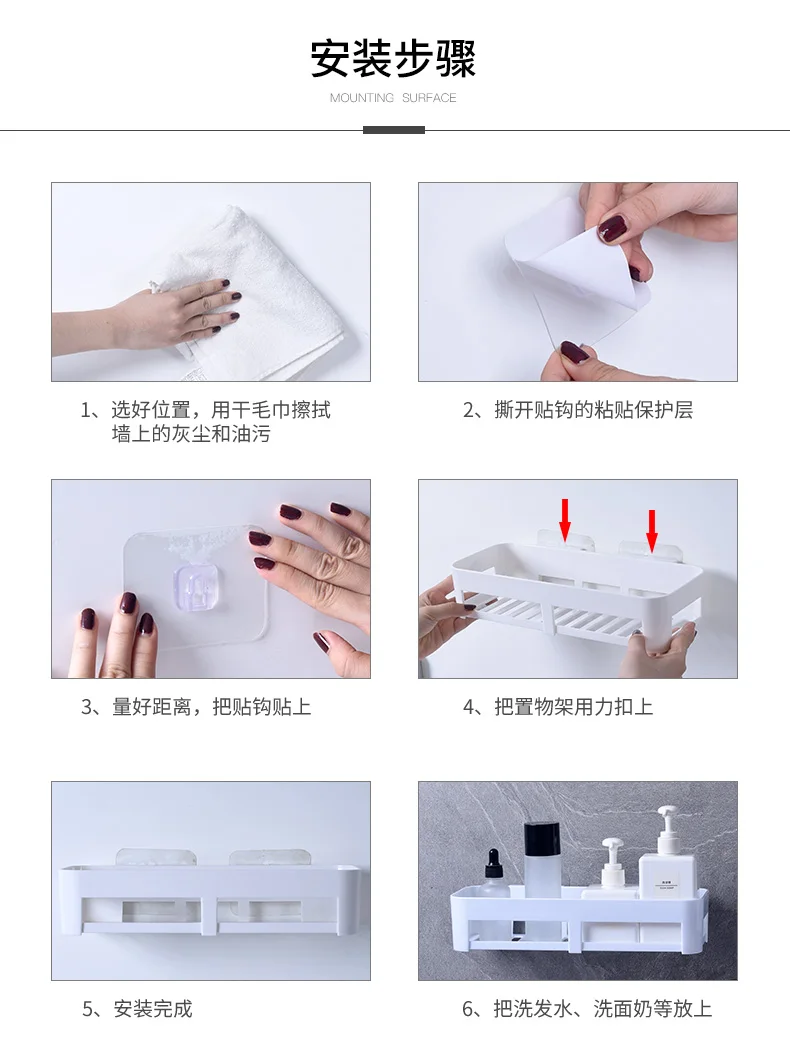 安装步骤

MOUNTINC SURFACE

1、选好位置，用干毛巾擦拭墙上的灰尘和油污

2、撕开贴钩的粘贴保护层

3、量好距离，把贴钩贴上

4、把置物架用力扣上

5、安装完成

6、把洗发水、洗面奶等放上