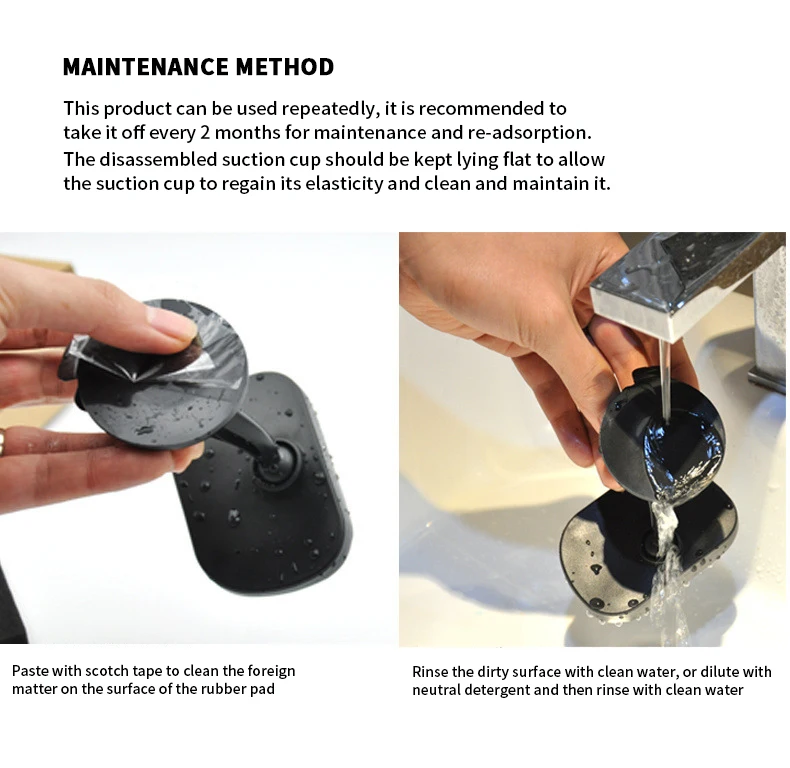 MAINTENANCE METHOD

This product can be used repeatedly, it is recommended to take it off every 2 months for maintenance and re-adsorption. The disassembled suction cup should be kept lying flat to allow the suction cup to regain its elasticity and clean and maintain it.

Paste with scotch tape to clean the foreign matter on the surface of the rubber pad

Rinse the dirty surface with clean water, or dilute with neutral detergent and then rinse with clean water