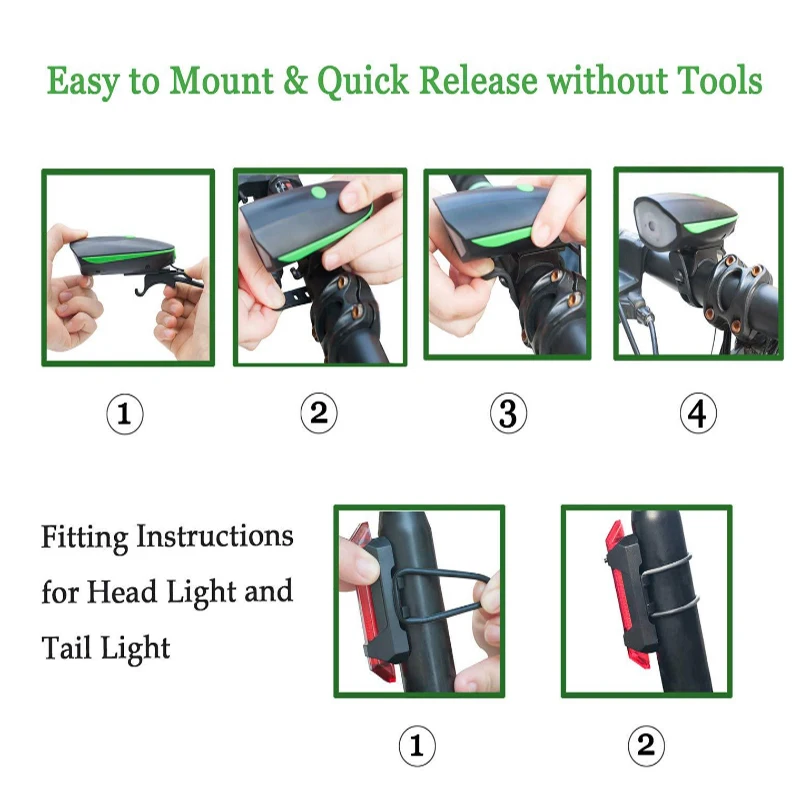 Easy to Mount & Quick Release without Tools

①

②

③

④

Fitting Instructions for Head Light and Tail Light

①

②