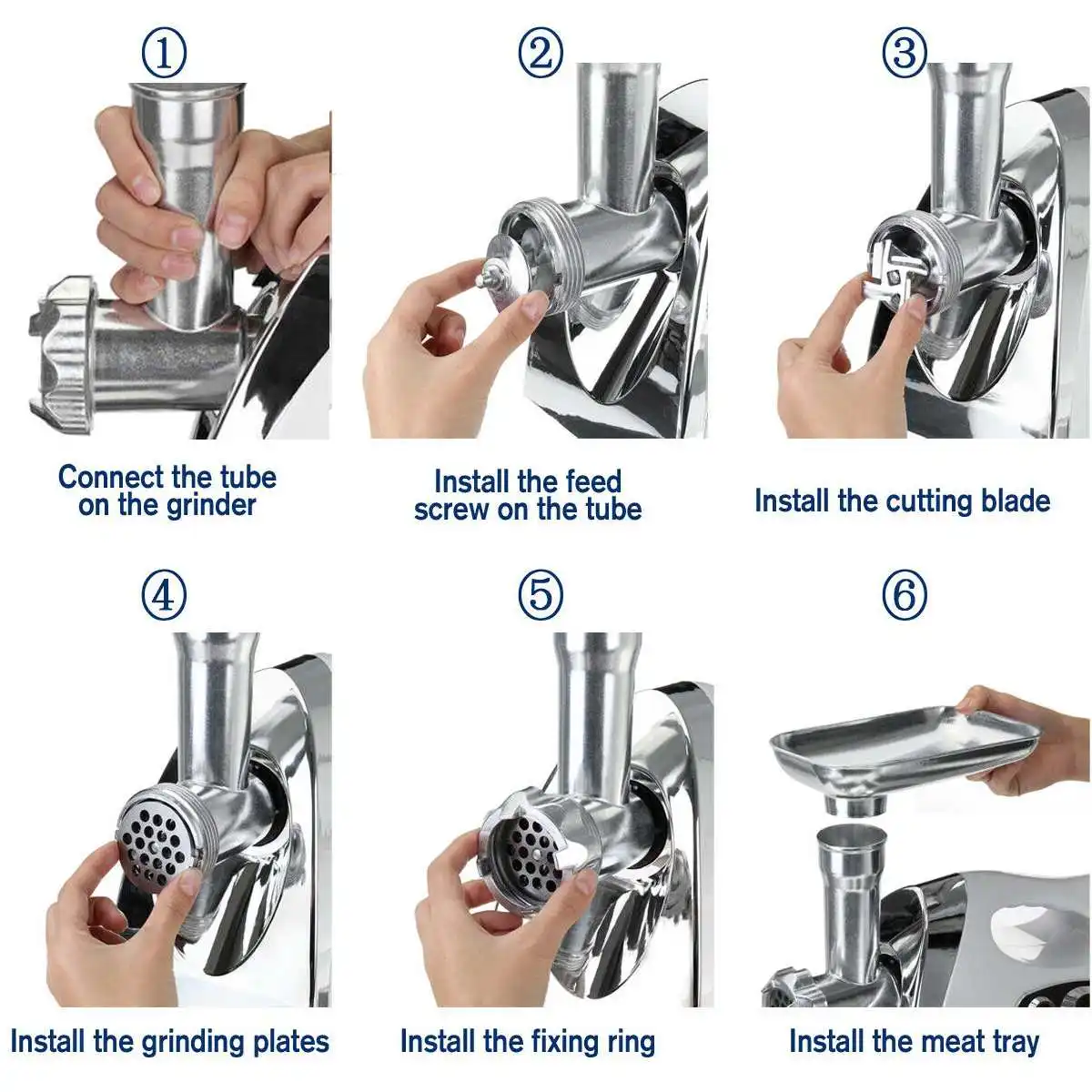 ①

Connect the tube on the grinder

②

Install the feed screw on the tube

③

Install the cutting blade

④

Install the grinding plates

⑤

Install the fixing ring

⑥

Install the meat tray