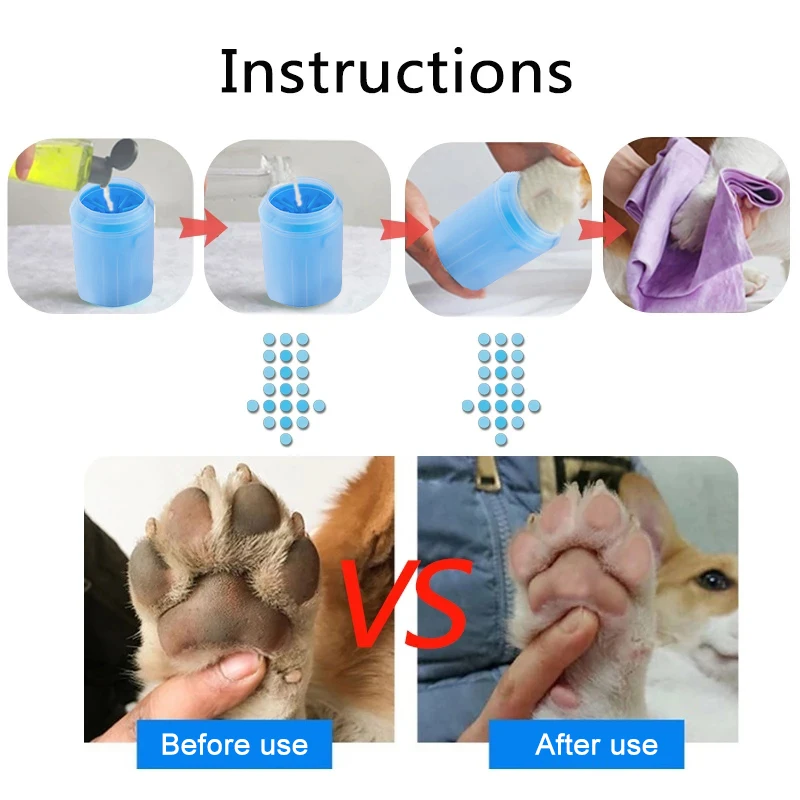 Instructions

VS

Before use

After use