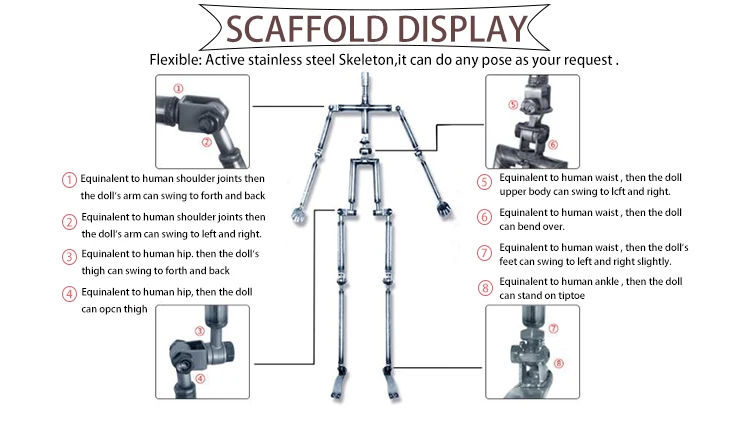 SCAFFOLD DISPLAY

Flexible: Active stainless steel Skeleton,it can do any pose as your request .

①

②

① Equinalent to human shoulder joints then the doll's arm can swing to forth and back

② Equinalent to human shoulder joints then the doll's arm can swing to left and right.

③ Equinalent to human hip. then the doll's thigh can swing to forth and back

④ Equinalent to human hip, then the doll can opcn thigh

③

④

⑤

⑥

⑤ Equinalent to human waist , then the doll upper body can swing to lcft and right.

⑥ Equinalent to human waist , then the doll can bend over.

⑦ Equinalent to human waist , then the doll's feet can swing to left and right slightly.

⑧ Equinalent to human ankle , then the doll can stand on tiptoe

⑦

⑧