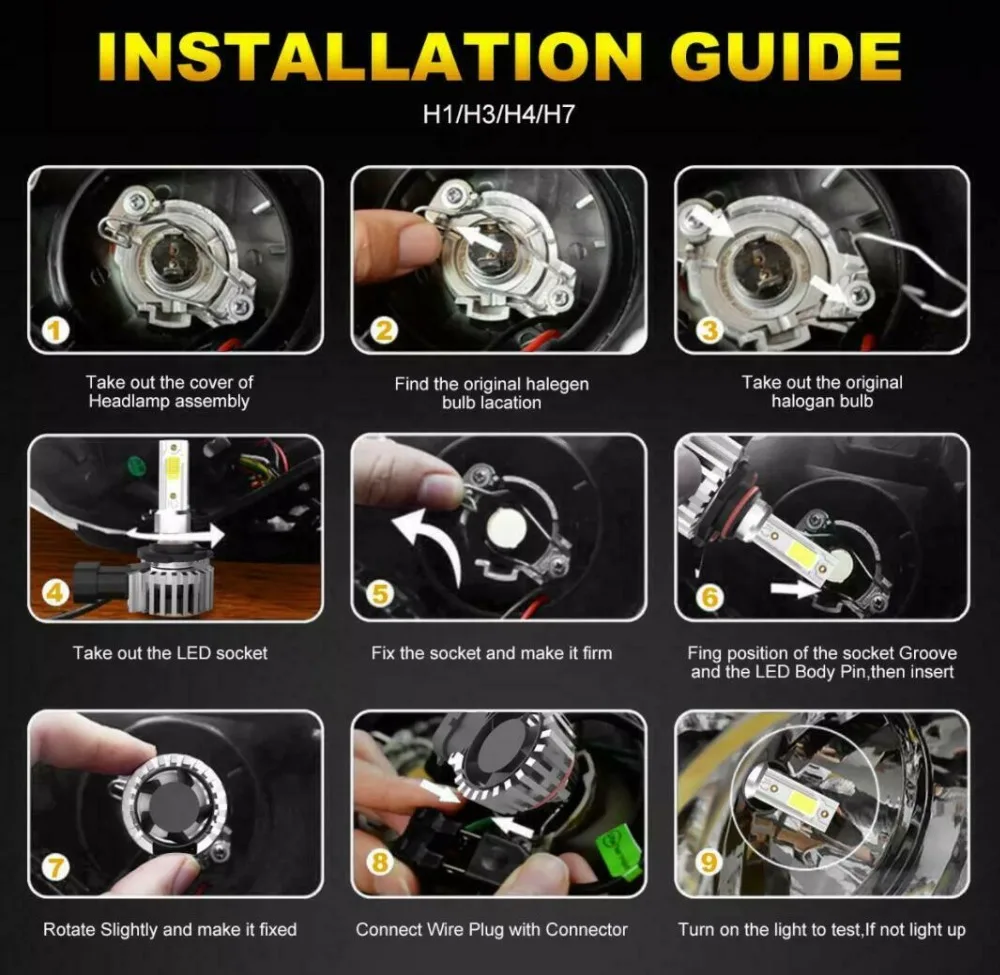 INSTALLATION GUIDE

H1/H3/H4/H7

1

Take out the cover of Headlamp assembly

2

Find the original halegen bulb lacation

3

Take out the original halogan bulb

4

Take out the LED socket

5

Fix the socket and make it firm

6

Fing position of the socket Groove and the LED Body Pin,then insert

7

Rotate Slightly and make it fixed

8

Connect Wire Plug with Connector

9

Turn on the light to test,If not light up