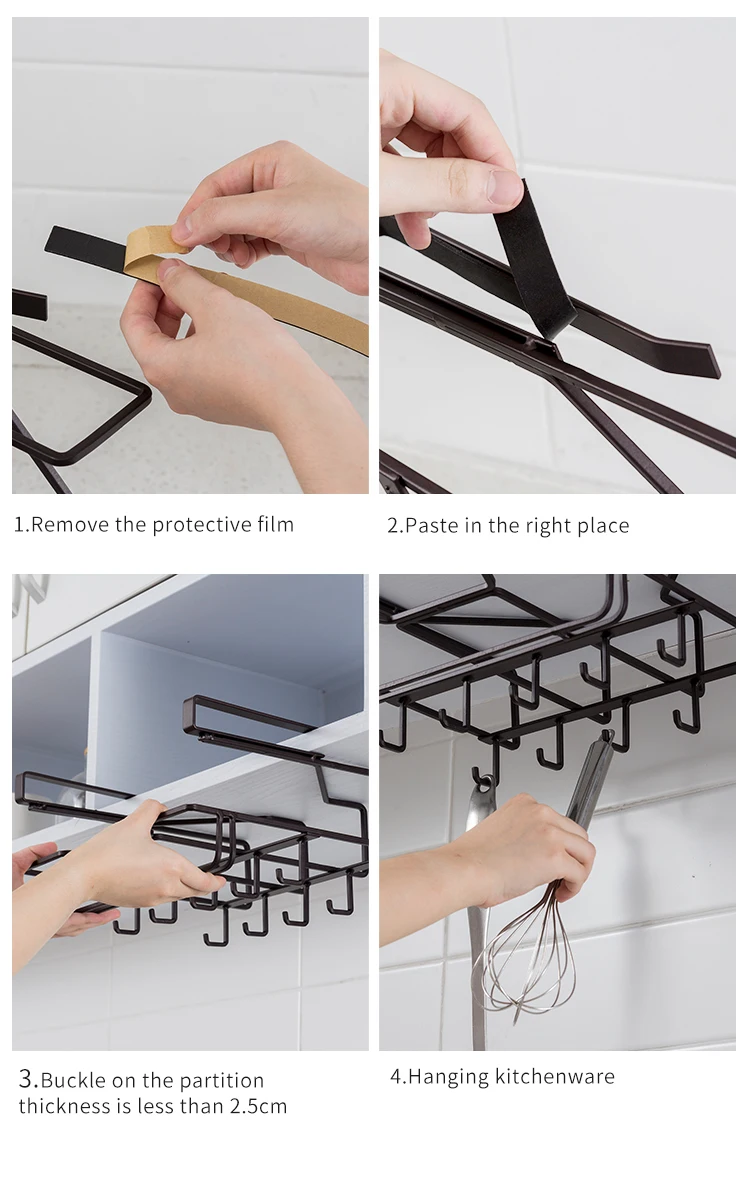 1.Remove the protective film

2.Paste in the right place

3.Buckle on the partition thickness is less than 2.5cm

4.Hanging kitchenware