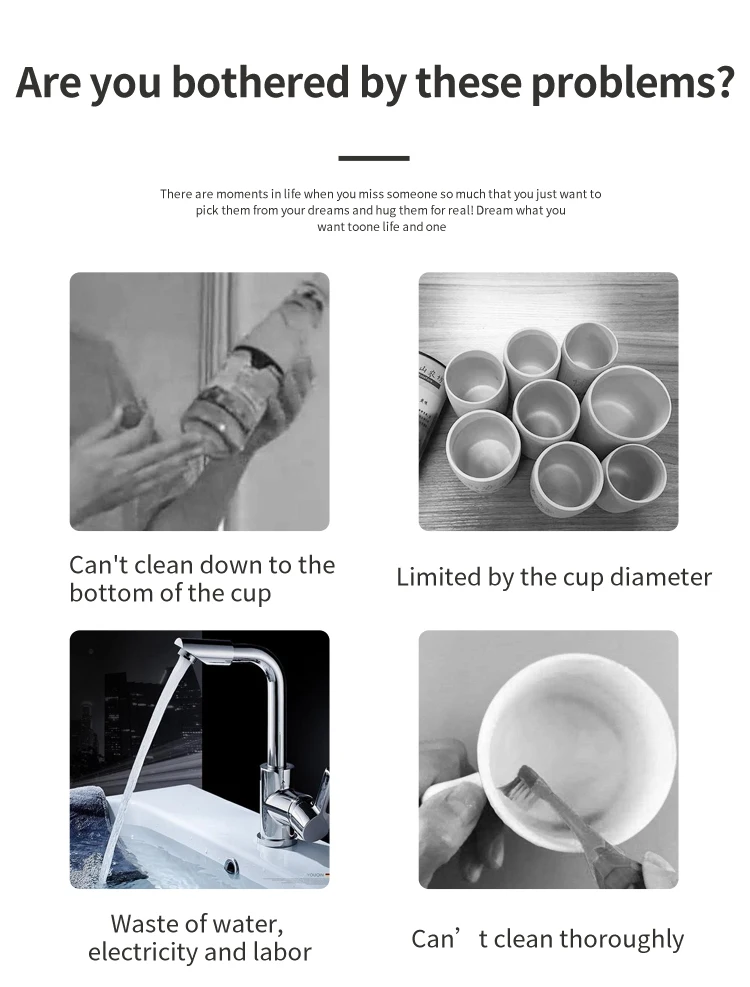 Are you bothered by these problems?

There are moments in life when you miss someone so much that you just want to pick them from your dreams and hug them for real! Dream what you want toone life and one

Can't clean down to the bottom of the cup

Limited by the cup diameter

Waste of water, electricity and labor

Can’t clean thoroughly