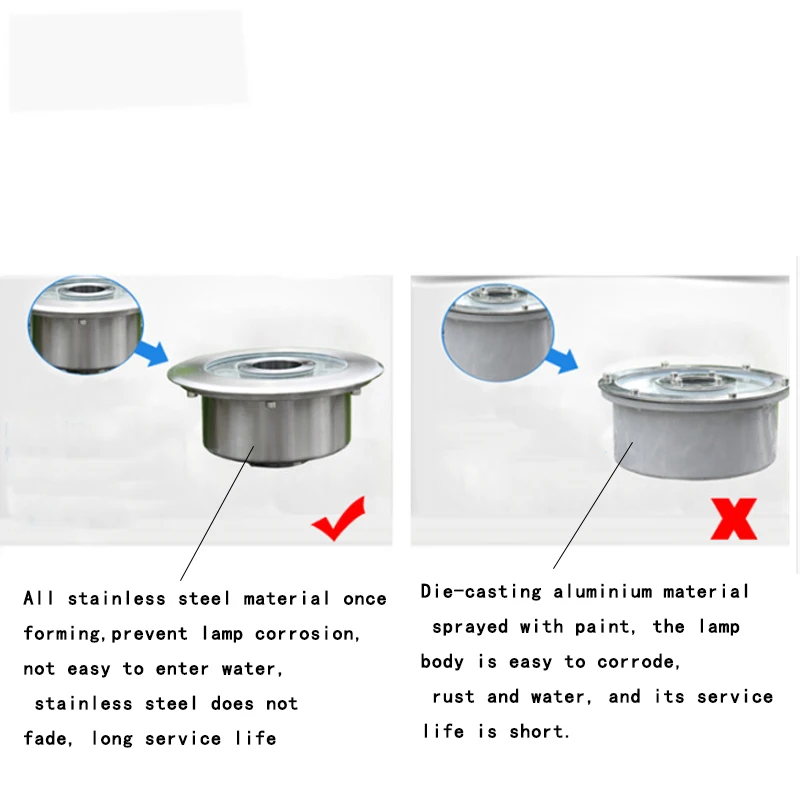 All stainless steel material once forming,prevent lamp corrosion, not easy to enter water, stainless steel does not fade, long service life

Die-casting aluminium material sprayed with paint, the lamp body is easy to corrode, rust and water, and its service life is short.