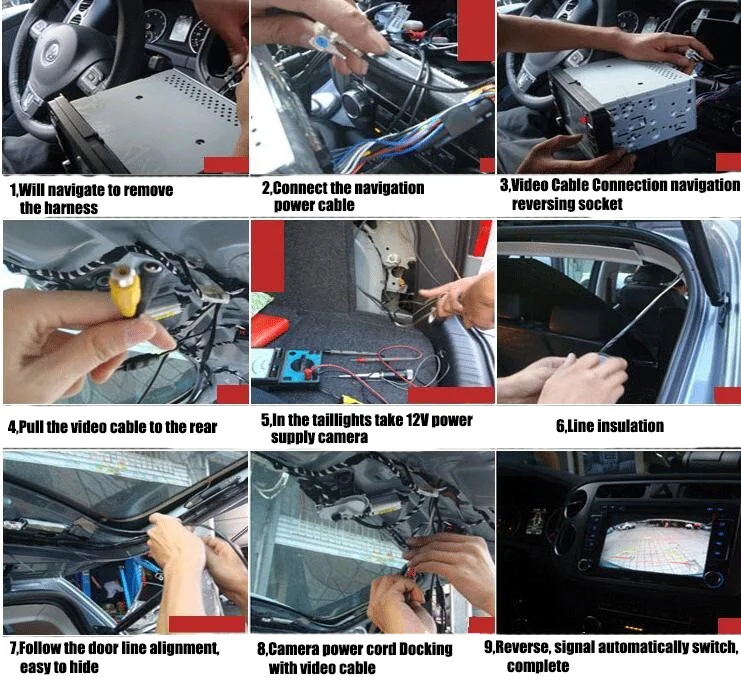 1,Will navigate to remove the harness

2,Connect the navigation power cable

3,Video Cable Connection navigation reversing socket

4,Pull the video cable to the rear

5,In the taillights take 12V power supply camera

6,Line insulation

7,Follow the door line alignment, easy to hide

8,Camera power cord Docking with video cable

9,Reverse, signal automatically switch, complete