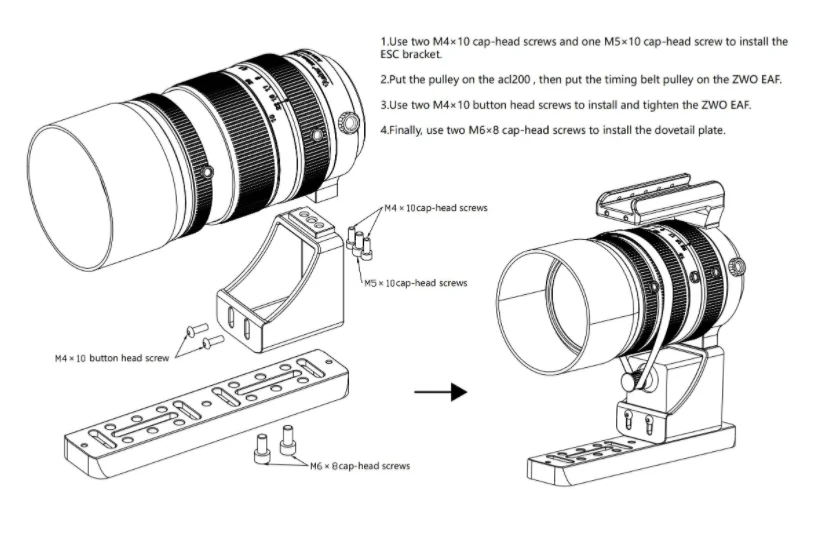 1.Use two M4×10 cap-head screws and one M5×10 cap-head screw to install the ESC bracket.

2.Put the pulley on the acl200 , then put the timing belt pulley on the ZWO EAF.

3.Use two M4×10 button head screws to install and tighten the ZWO EAF.

4.Finally, use two M6×8 cap-head screws to install the dovetail plate.

M4 × 10cap-head screws

M5 × 10cap-head screws

M4 × 10 button head screw

M6 × 8cap-head screws