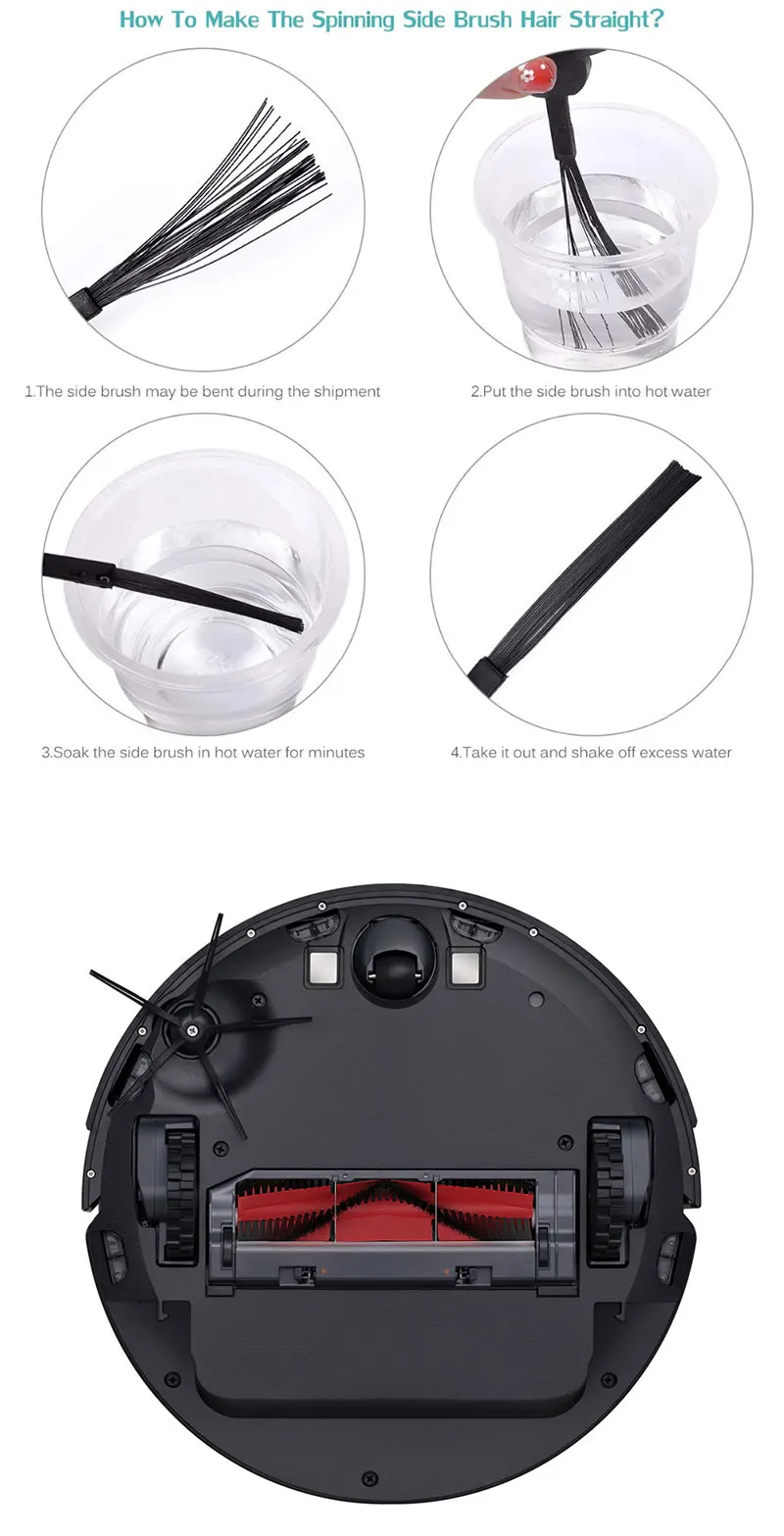 How To Make The Spinning Side Brush Hair Straight?

1.The side brush may be bent during the shipment

2.Put the side brush into hot water

3.Soak the side brush in hot water for minutes

4.Take it out and shake off excess water