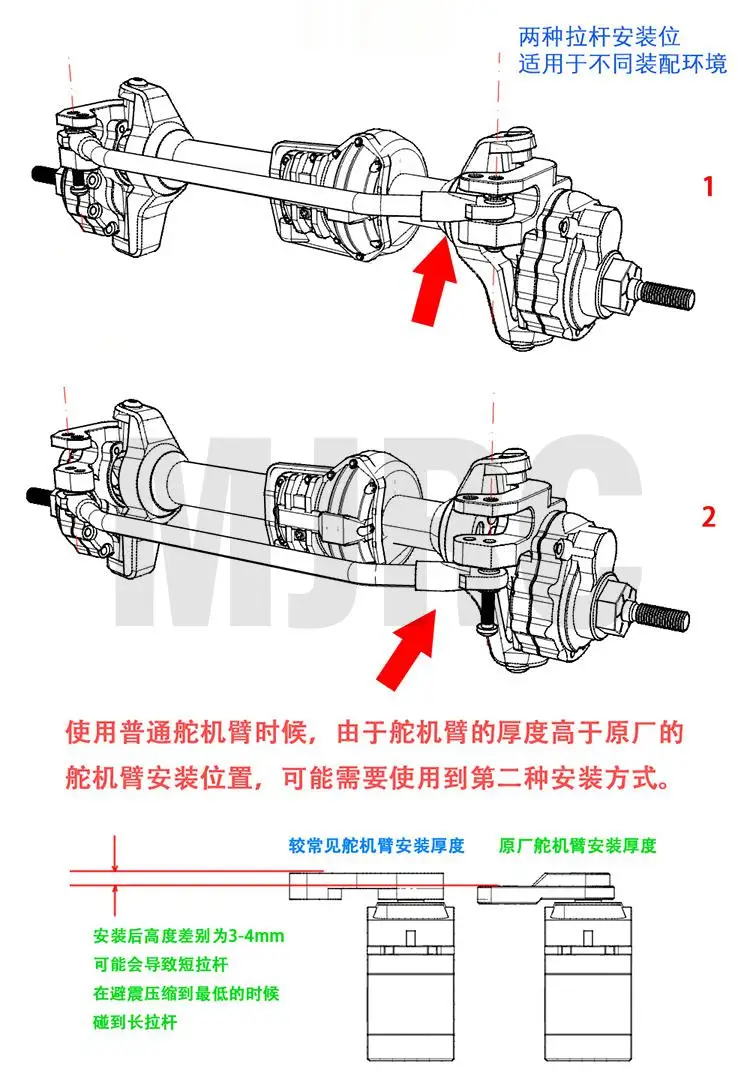 两种拉杆安装位
适用于不同装配环境

1

MJRC

2

使用普通舵机臂时候，由于舵机臂的厚度高于原厂的舵机臂安装位置，可能需要使用到第二种安装方式。

较常见舵机臂安装厚度

原厂舵机臂安装厚度

安装后高度差别为3-4mm
可能会导致短拉杆
在避震压缩到最低的时候
碰到长拉杆