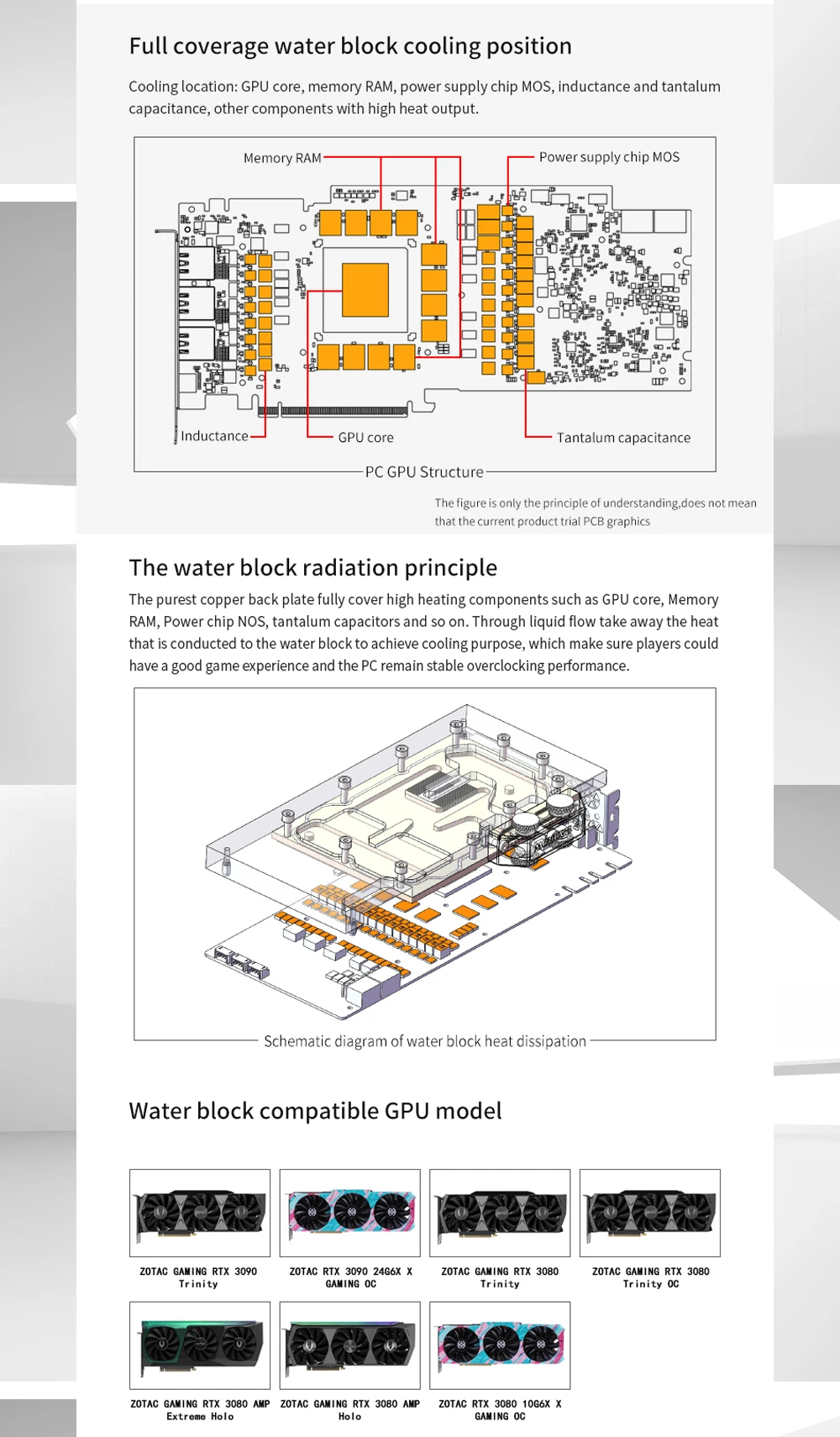 Full coverage water block cooling position

Cooling location: GPU core, memory RAM, power supply chip MOS, inductance and tantalum capacitance, other components with high heat output.

Memory RAM
Power supply chip MOS
Inductance
GPU core
Tantalum capacitance
PC GPU Structure

The figure is only the principle of understanding,does not mean that the current product trial PCB graphics

The water block radiation principle

The purest copper back plate fully cover high heating components such as GPU core, Memory RAM, Power chip NOS, tantalum capacitors and so on. Through liquid flow take away the heat that is conducted to the water block to achieve cooling purpose, which make sure players could have a good game experience and the PC remain stable overclocking performance.

Schematic diagram of water block heat dissipation

Water block compatible GPU model

ZOTAC GAMING RTX 3090 Trinity

ZOTAC RTX 3090 24G6X X GAMING OC

ZOTAC GAMING RTX 3080 Trinity

ZOTAC GAMING RTX 3080 Trinity OC

ZOTAC GAMING RTX 3080 AMP Extreme Holo

ZOTAC GAMING RTX 3080 AMP Holo

ZOTAC RTX 3080 10G6X X GAMING OC