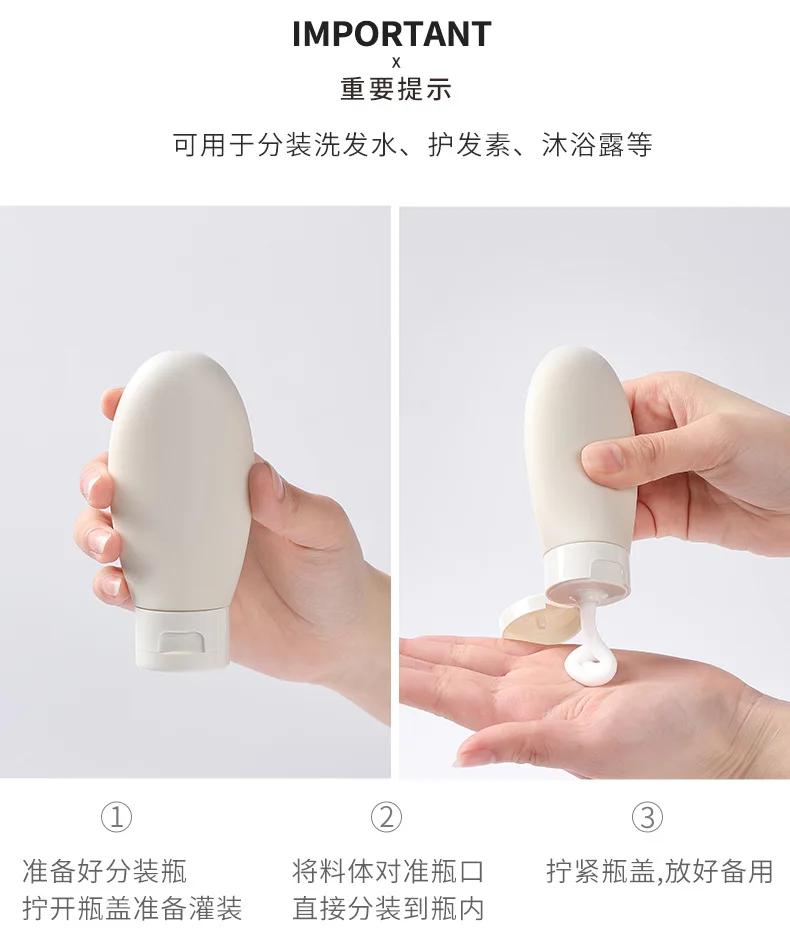 IMPORTANT
x
重要提示

可用于分装洗发水、护发素、沐浴露等

①
准备好分装瓶
拧开瓶盖准备灌装

②
将料体对准瓶口
直接分装到瓶内

③
拧紧瓶盖,放好备用