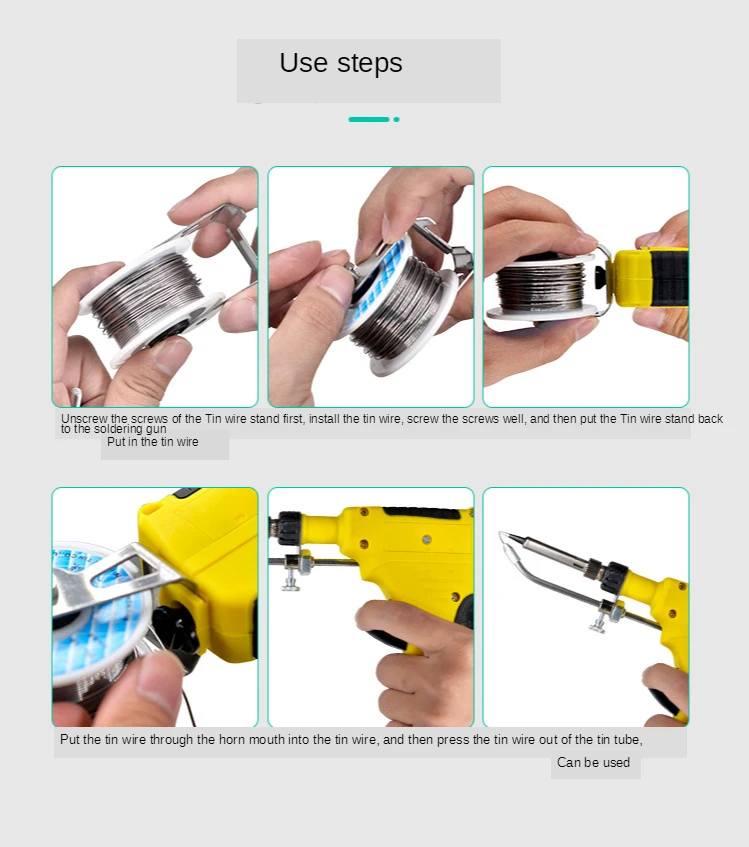 Use steps

Unscrew the screws of the Tin wire stand first, install the tin wire, screw the screws well, and then put the Tin wire stand back to the soldering gun

Put in the tin wire

Put the tin wire through the horn mouth into the tin wire, and then press the tin wire out of the tin tube,

Can be used