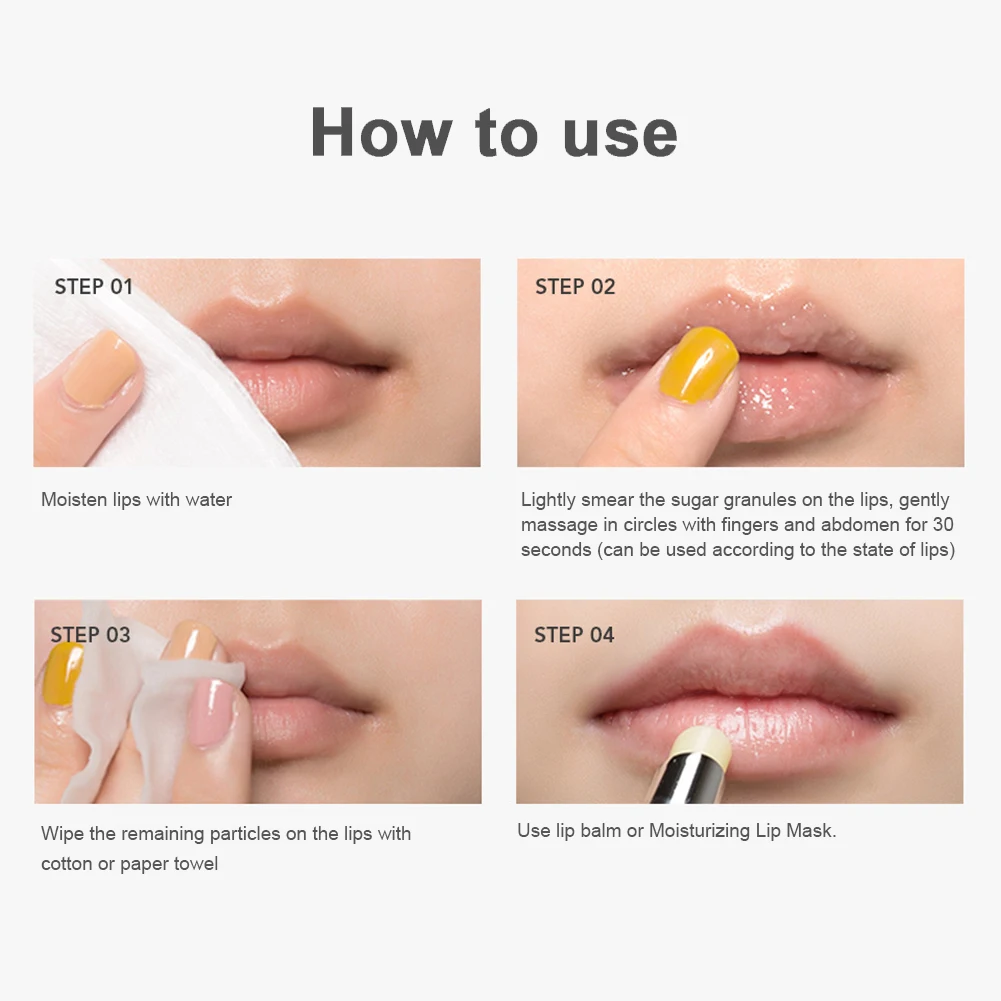 How to use

STEP 01

Moisten lips with water

STEP 02

Lightly smear the sugar granules on the lips, gently massage in circles with fingers and abdomen for 30 seconds (can be used according to the state of lips)

STEP 03

Wipe the remaining particles on the lips with cotton or paper towel

STEP 04

Use lip balm or Moisturizing Lip Mask.