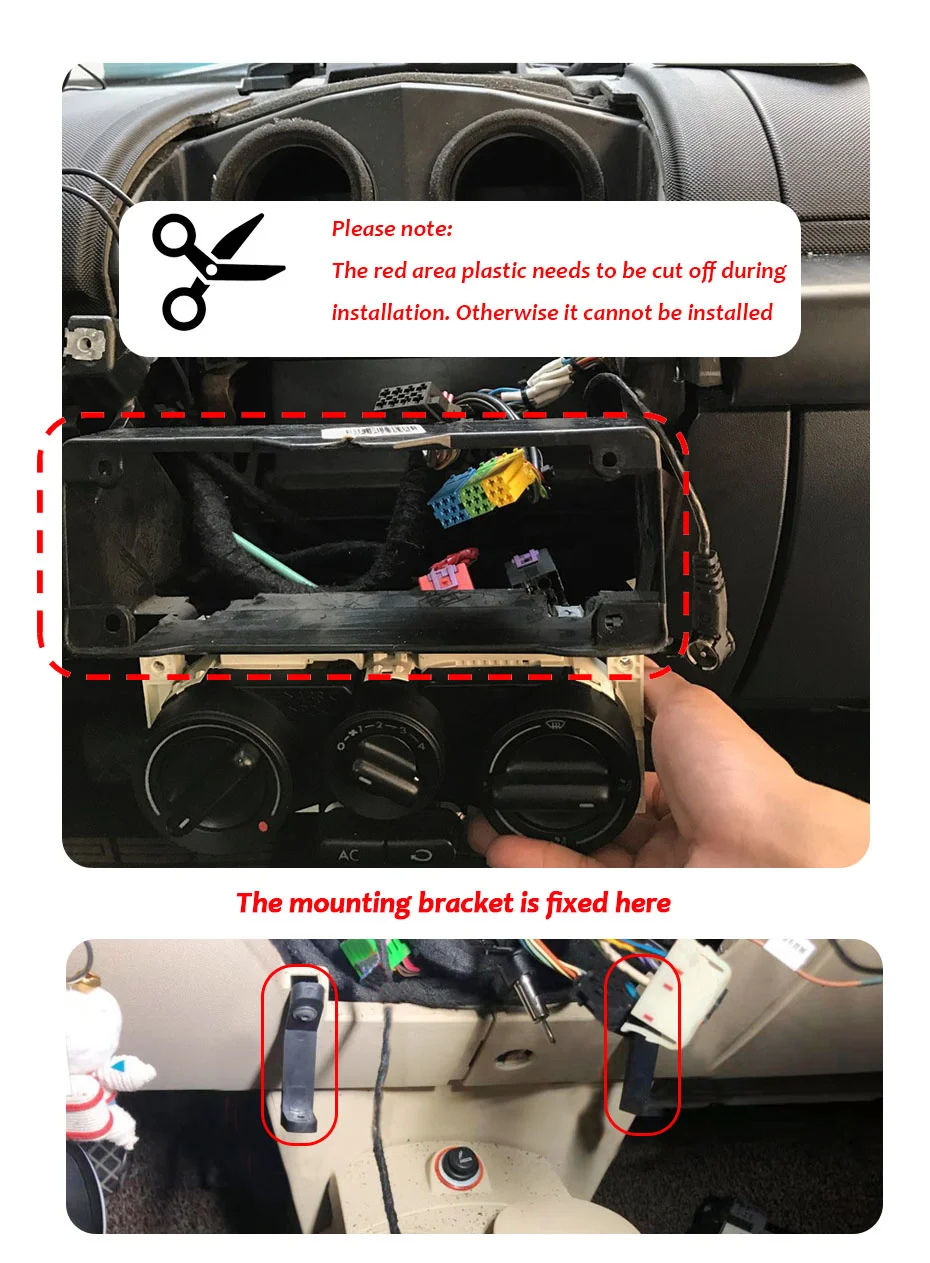 Please note:
The red area plastic needs to be cut off during installation. Otherwise it cannot be installed

0 1 2 3 4

AC

The mounting bracket is fixed here