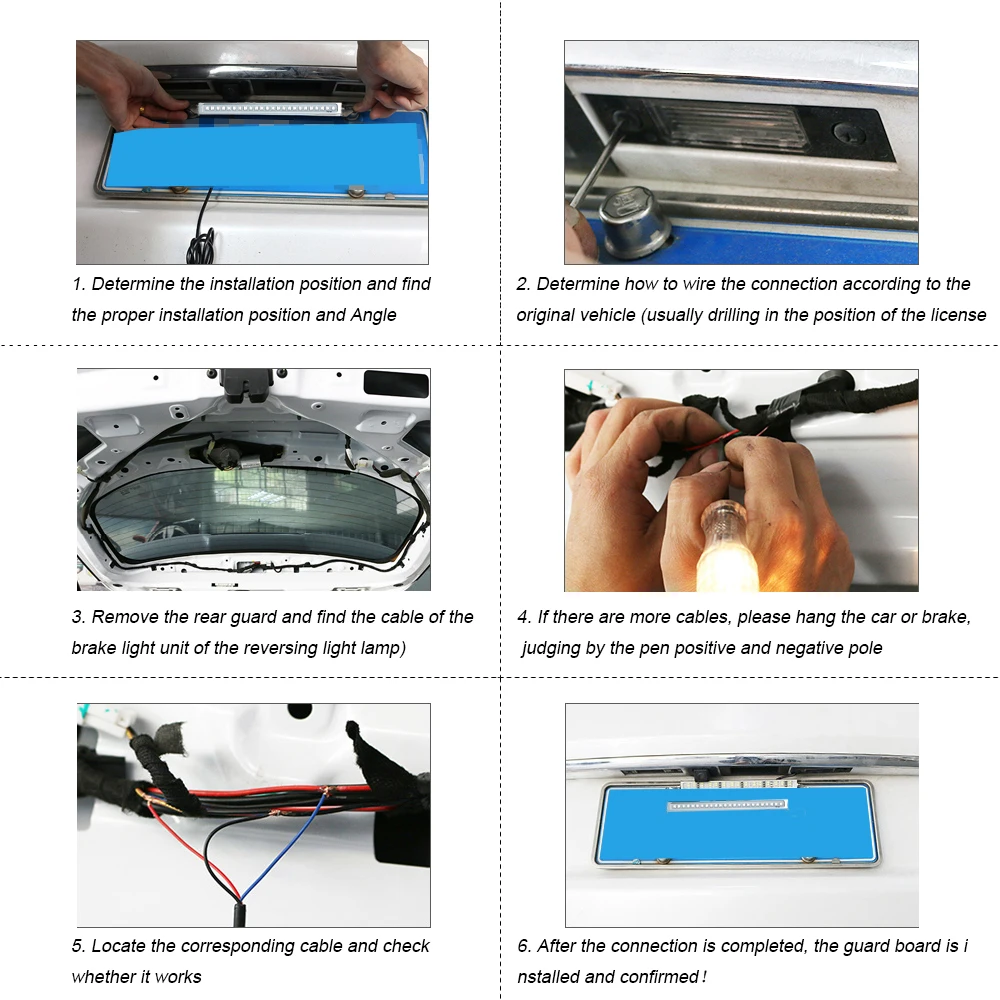 1. Determine the installation position and find the proper installation position and Angle

2. Determine how to wire the connection according to the original vehicle (usually drilling in the position of the license

3. Remove the rear guard and find the cable of the brake light unit of the reversing light lamp)

4. If there are more cables, please hang the car or brake, judging by the pen positive and negative pole

5. Locate the corresponding cable and check whether it works

6. After the connection is completed, the guard board is i nstalled and confirmed !