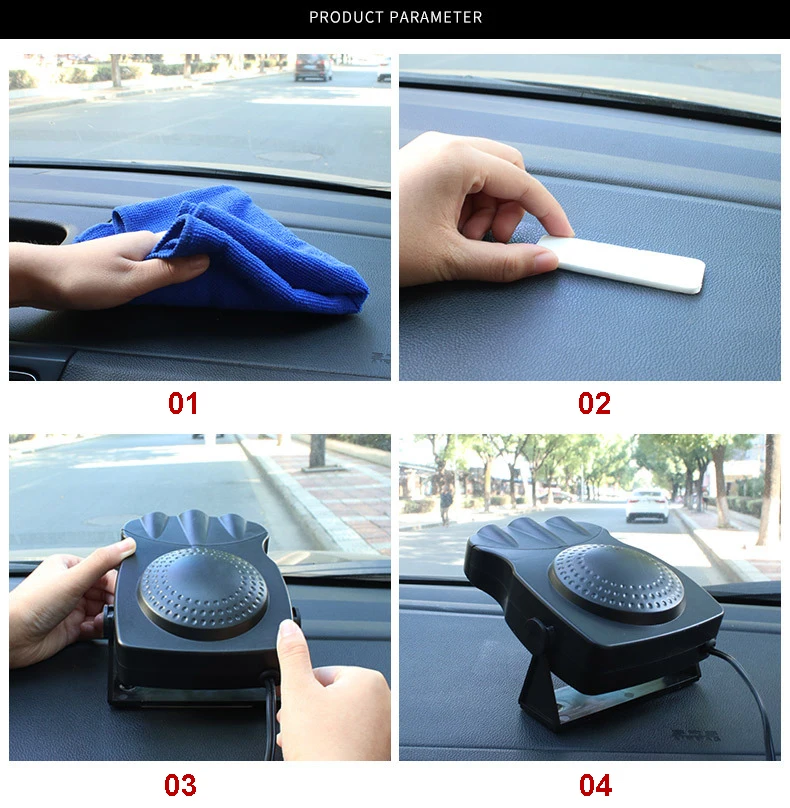 PRODUCT PARAMETER

01

02

03

04