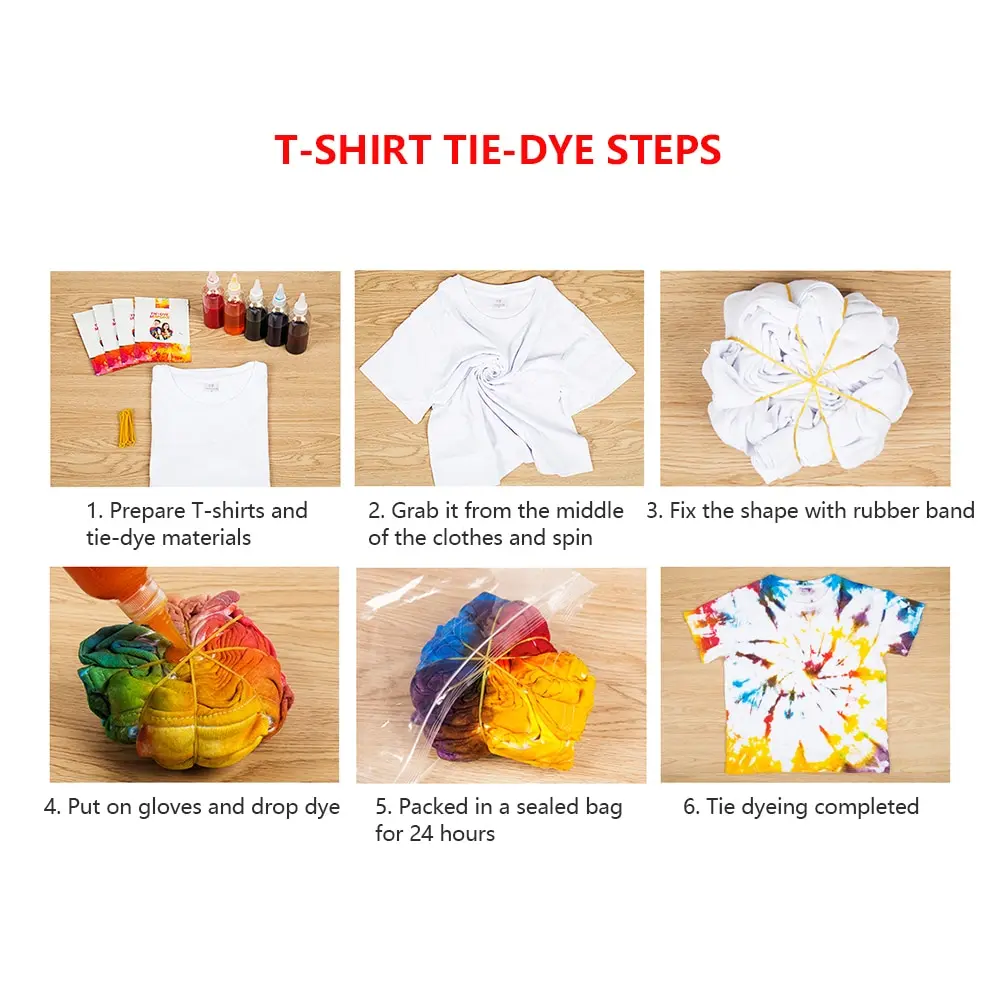 T-SHIRT TIE-DYE STEPS

1. Prepare T-shirts and tie-dye materials

2. Grab it from the middle of the clothes and spin

3. Fix the shape with rubber band

4. Put on gloves and drop dye

5. Packed in a sealed bag for 24 hours

6. Tie dyeing completed