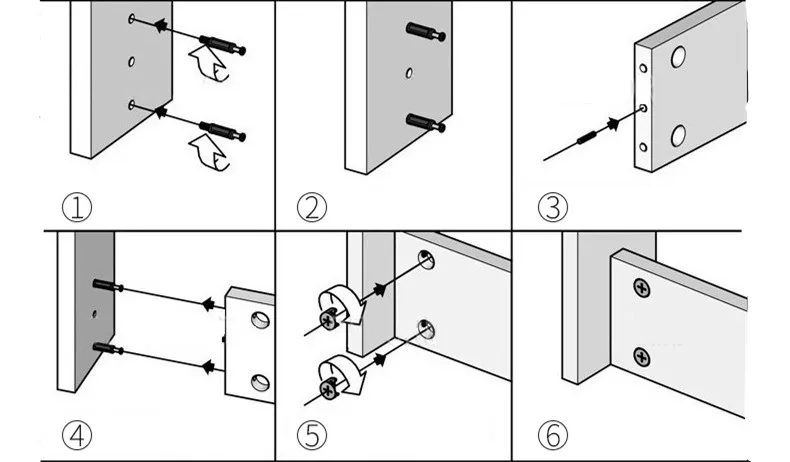 ①

②

③

④

⑤

⑥