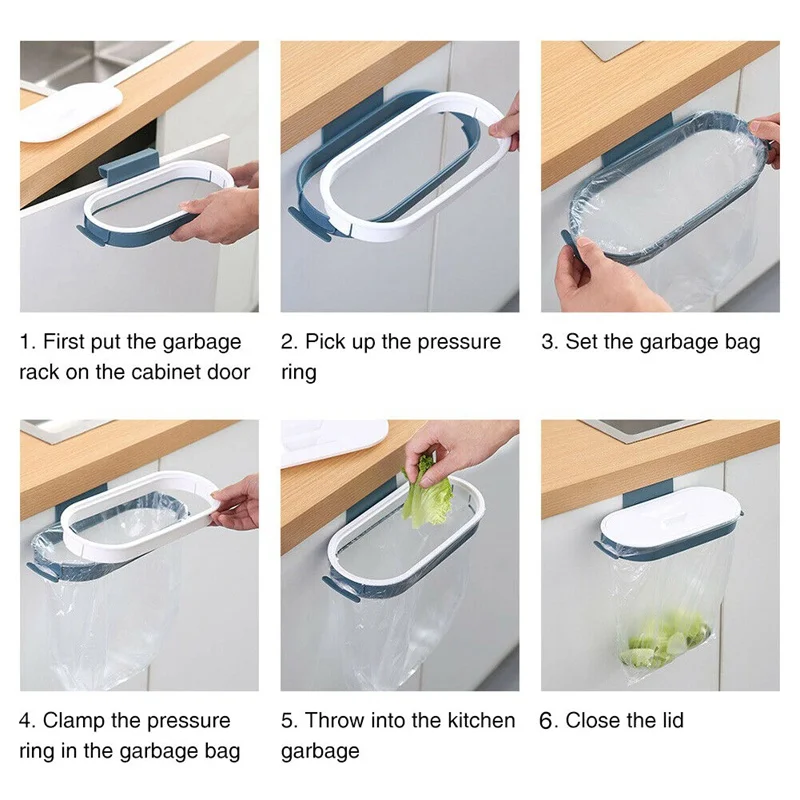 1. First put the garbage rack on the cabinet door

2. Pick up the pressure ring

3. Set the garbage bag

4. Clamp the pressure ring in the garbage bag

5. Throw into the kitchen garbage

6. Close the lid