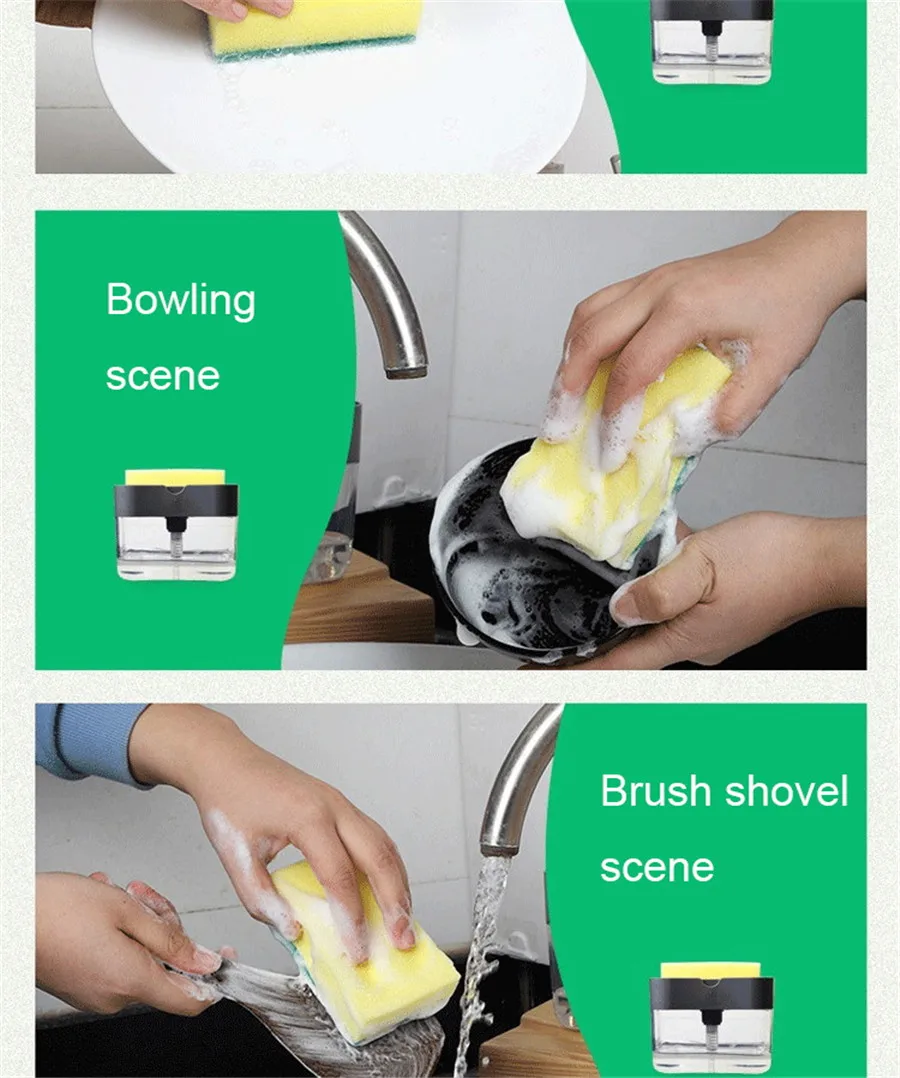 Bowling scene

Brush shovel scene