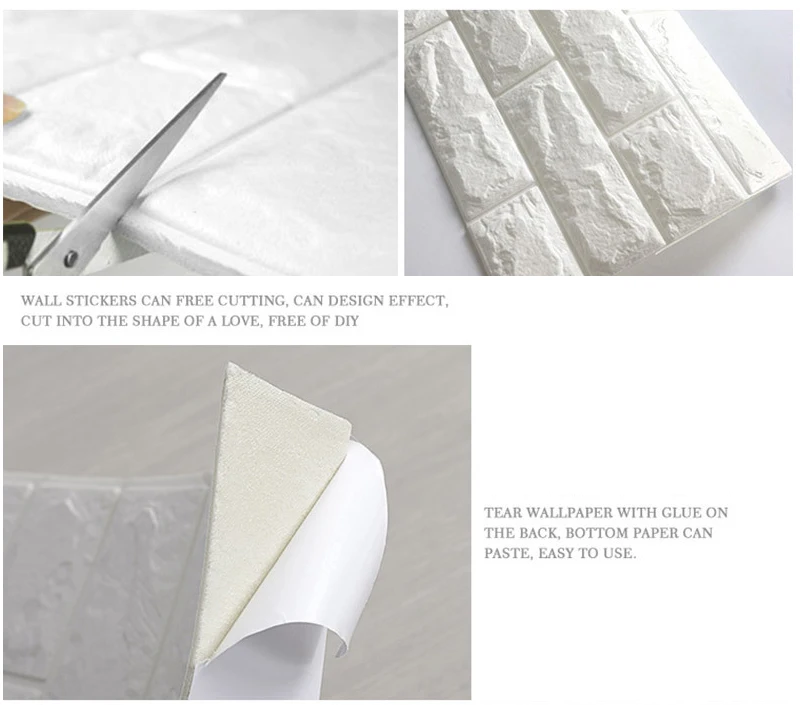 WALL STICKERS CAN FREE CUTTING, CAN DESIGN EFFECT, CUT INTO THE SHAPE OF A LOVE, FREE OF DIY

TEAR WALLPAPER WITH GLUE ON THE BACK, BOTTOM PAPER CAN PASTE, EASY TO USE.