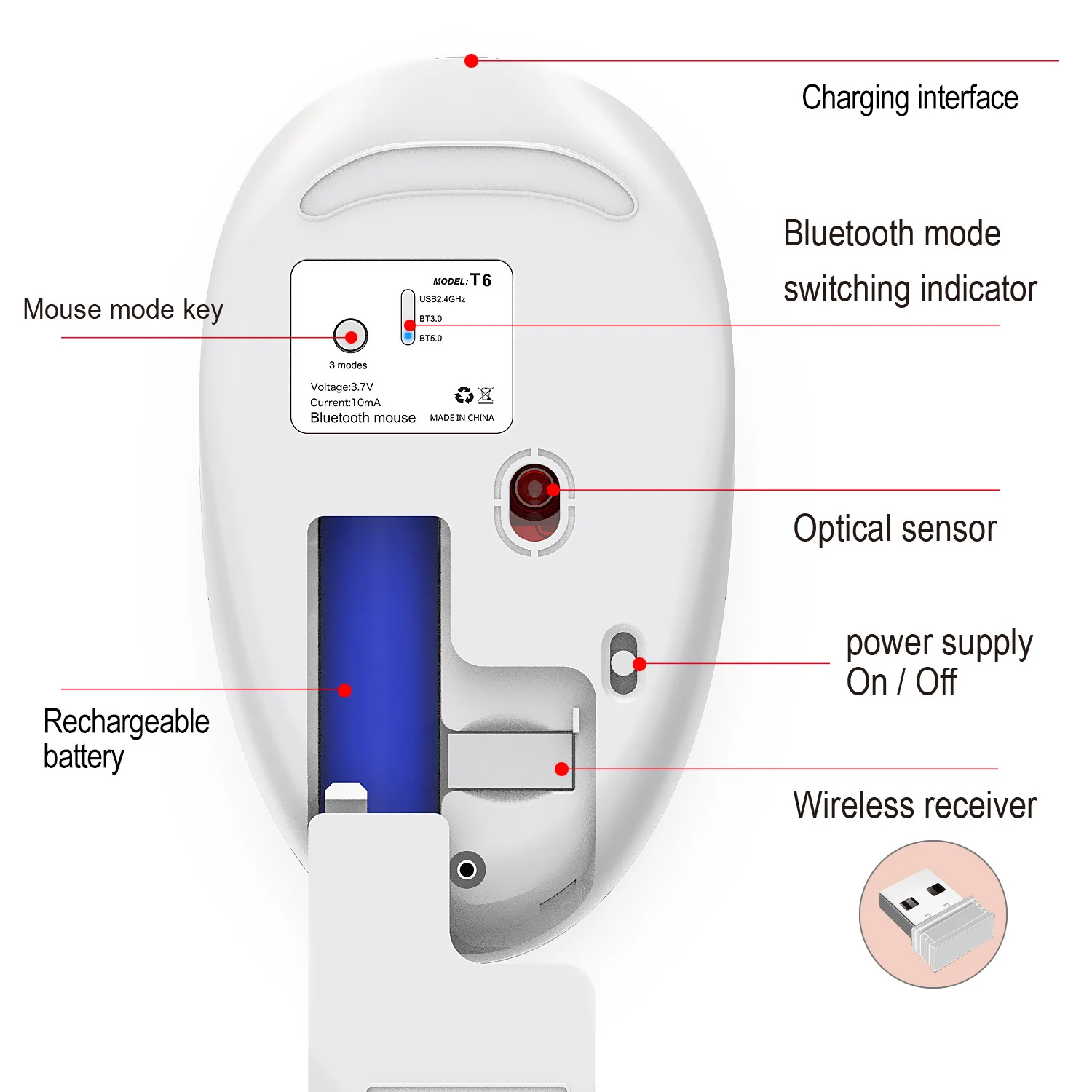 Charging interface

Bluetooth mode switching indicator

Mouse mode key

MODEL: T6
USB2.4GHz
BT3.0
BT5.0
3 modes
Voltage:3.7V
Current:10mA
Bluetooth mouse
MADE IN CHINA

Optical sensor

power supply On / Off

Rechargeable battery

Wireless receiver