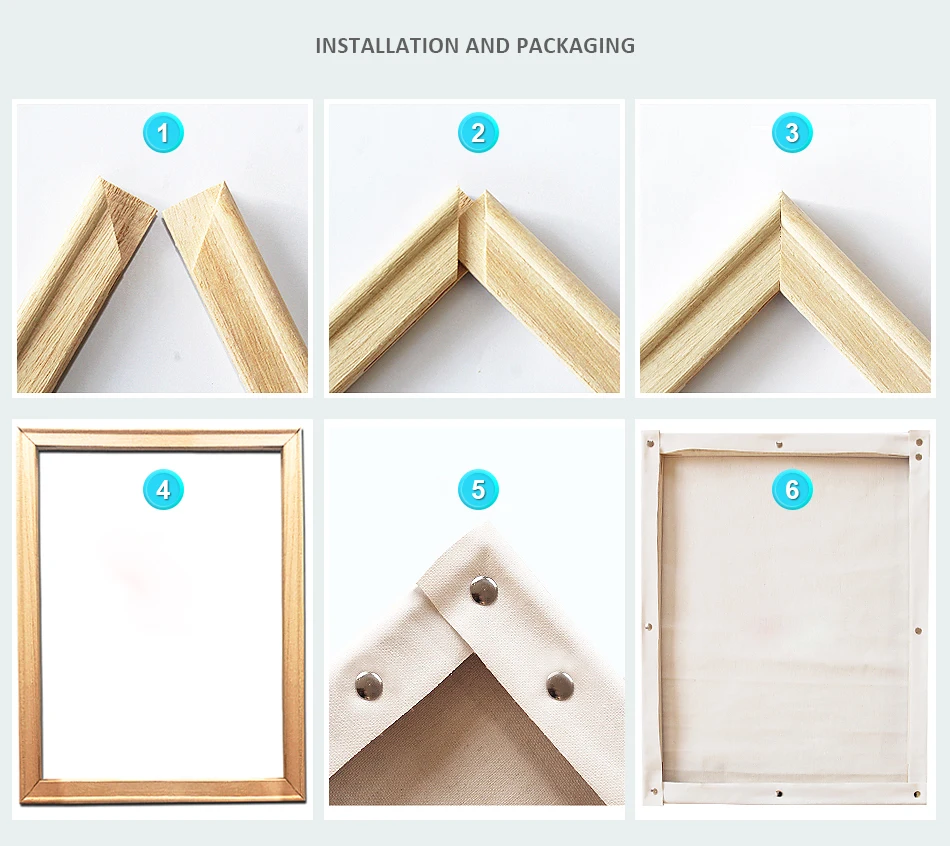 INSTALLATION AND PACKAGING

1

2

3

4

5

6