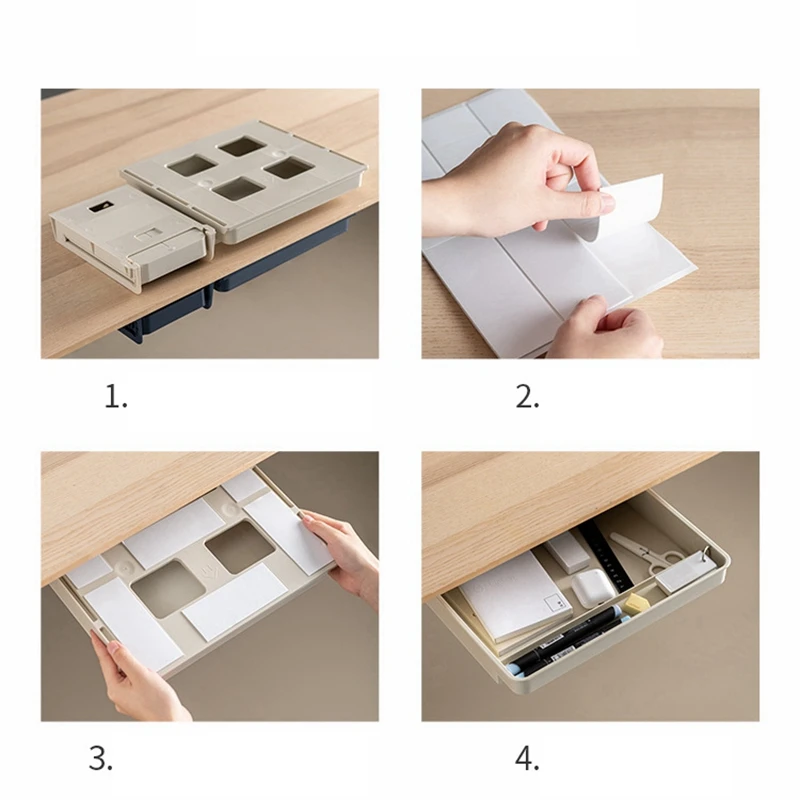 1.

2.

3.

4.