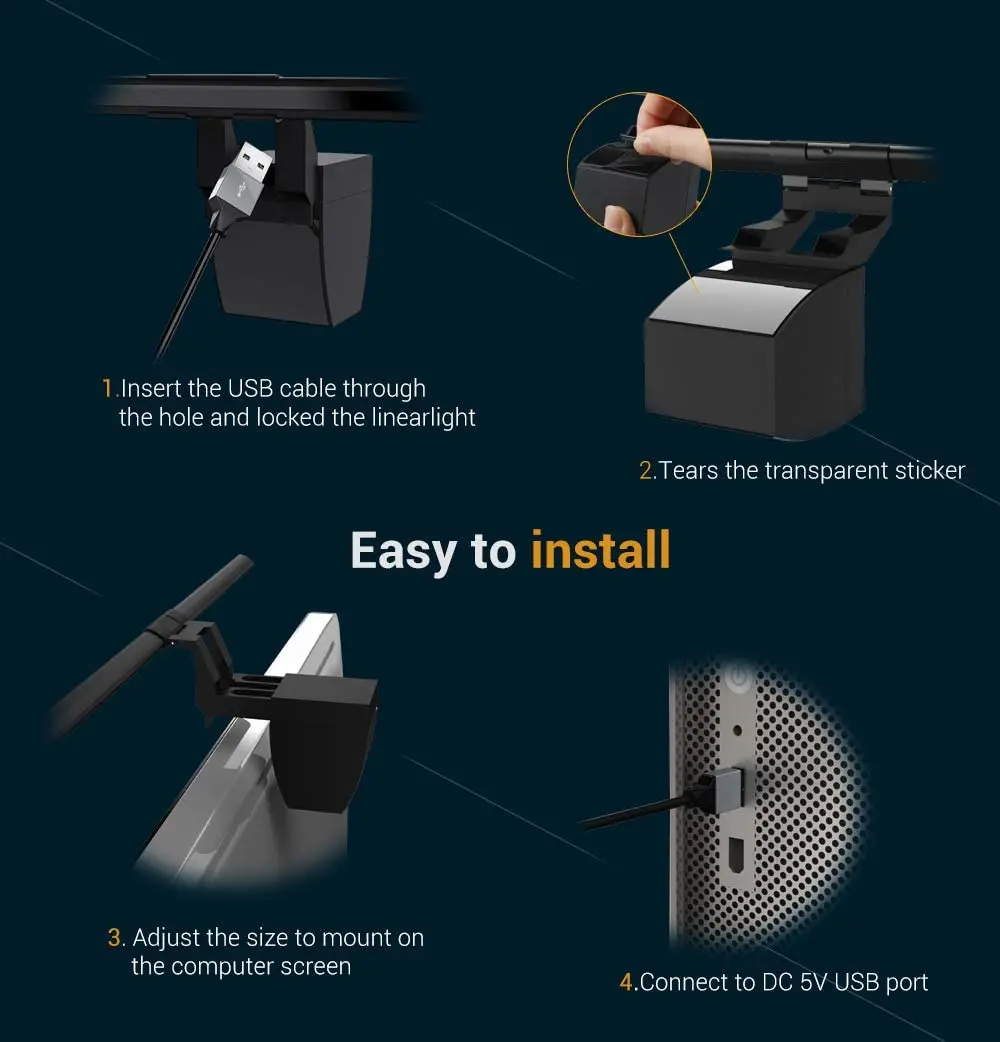 1.Insert the USB cable through the hole and locked the linearlight

2.Tears the transparent sticker

Easy to install

3. Adjust the size to mount on the computer screen

4.Connect to DC 5V USB port