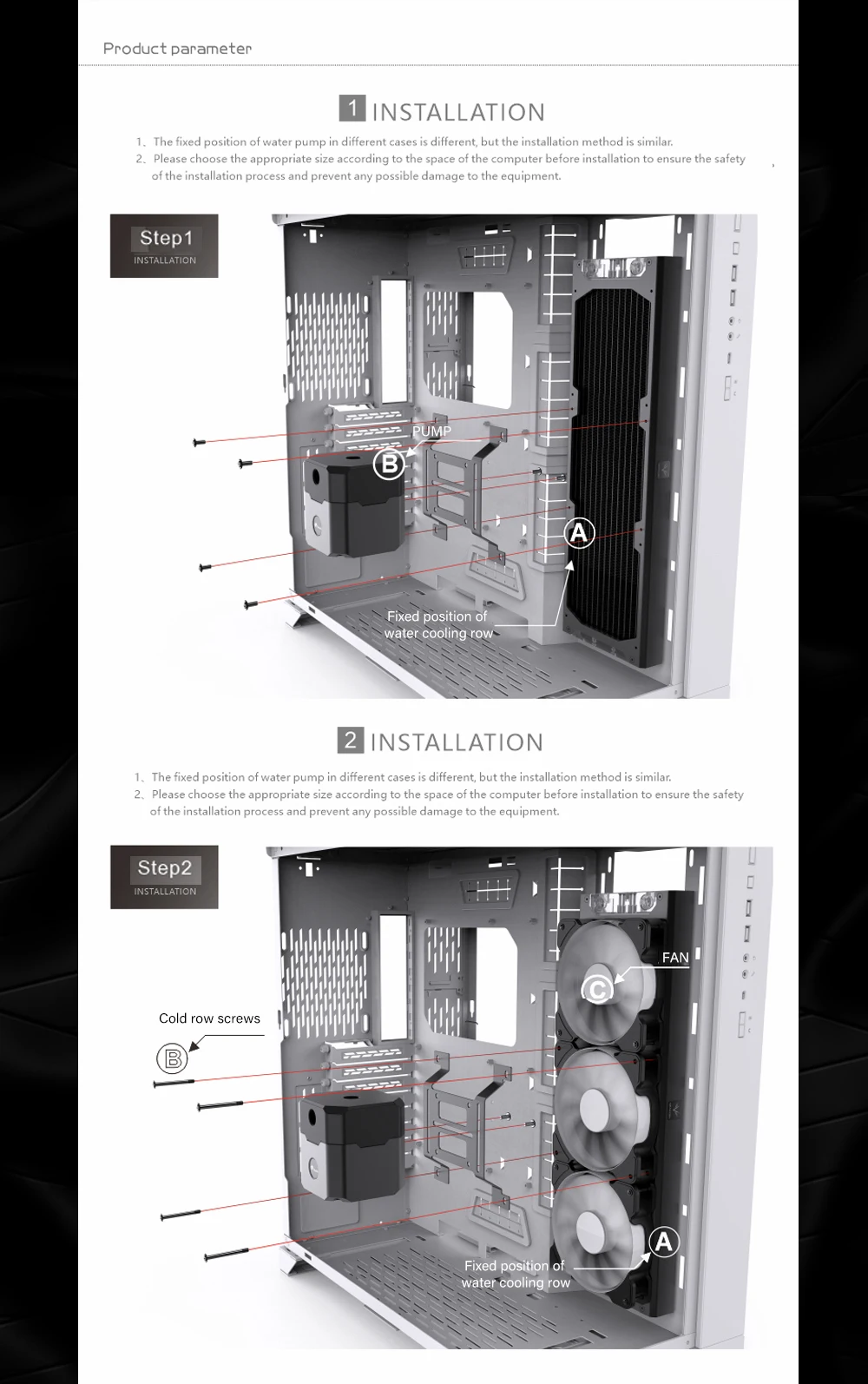 Product parameter

1 INSTALLATION

1、The fixed position of water pump in different cases is different, but the installation method is similar.
2、Please choose the appropriate size according to the space of the computer before installation to ensure the safety of the installation process and prevent any possible damage to the equipment.

Step1
INSTALLATION

PUMP
B
A
Fixed position of water cooling row

2 INSTALLATION

1、The fixed position of water pump in different cases is different, but the installation method is similar.
2、Please choose the appropriate size according to the space of the computer before installation to ensure the safety of the installation process and prevent any possible damage to the equipment.

Step2
INSTALLATION

FAN
C
Cold row screws
B
A
Fixed position of water cooling row