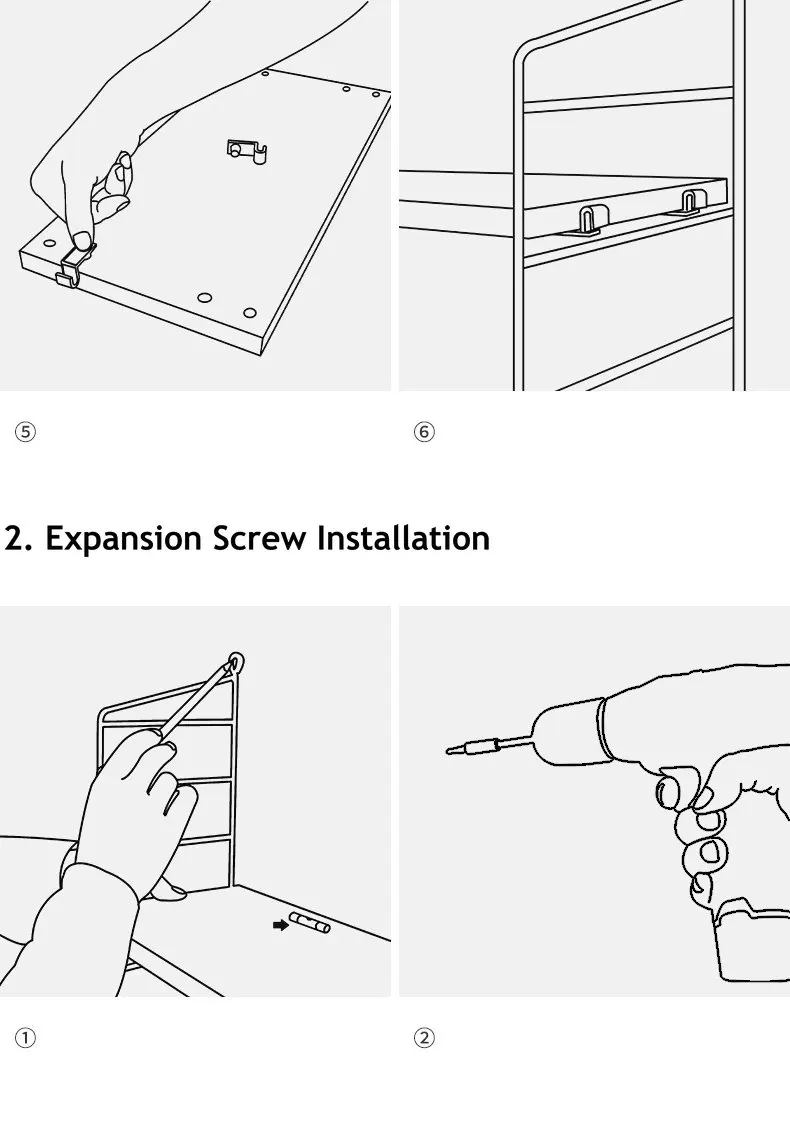 ⑤

⑥

2. Expansion Screw Installation

①

②